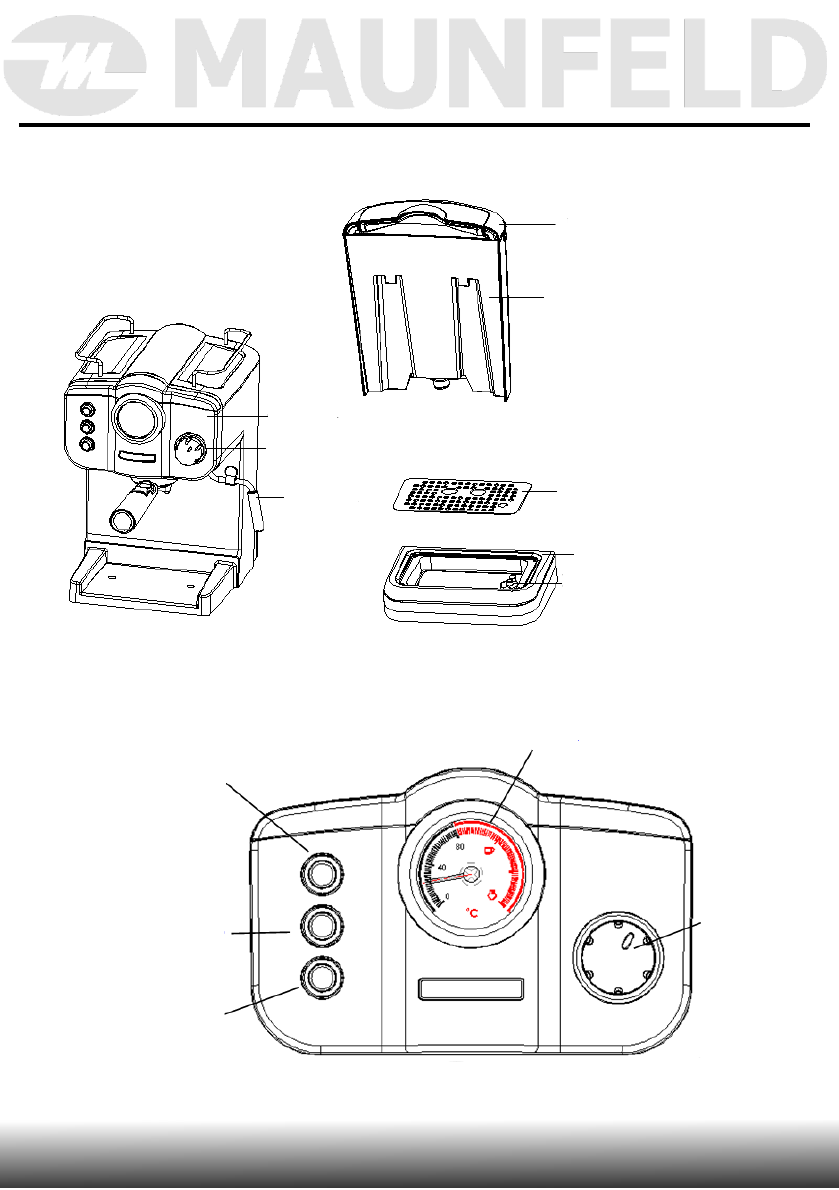 MAUNFELD

80
40
0
°C