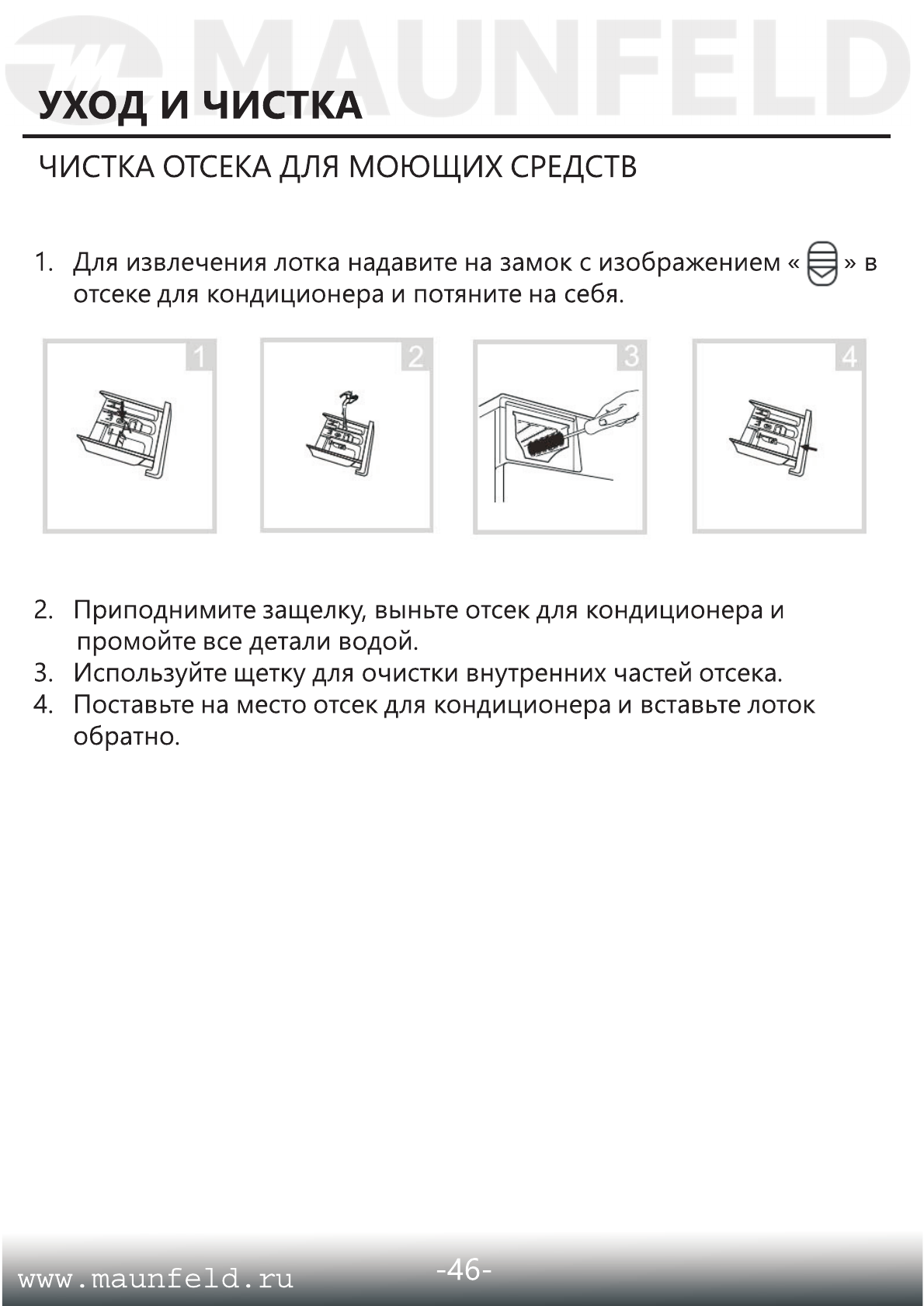 MAUNFELD

УХОД И ЧИСТКА

ЧИСТКА ОТСЕКА ДЛЯ МОЮЩИХ СРЕДСТВ

1. Для извлечения лотка надавите на замок с изображением « » в отсеке для кондиционера и потяните на себя.

1

2

3

4

2. Приподнимите защелку, выньте отсек для кондиционера и промойте все детали водой.
3. Используйте щетку для очистки внутренних частей отсека.
4. Поставьте на место отсек для кондиционера и вставьте лоток обратно.

www.maunfeld.ru -46-