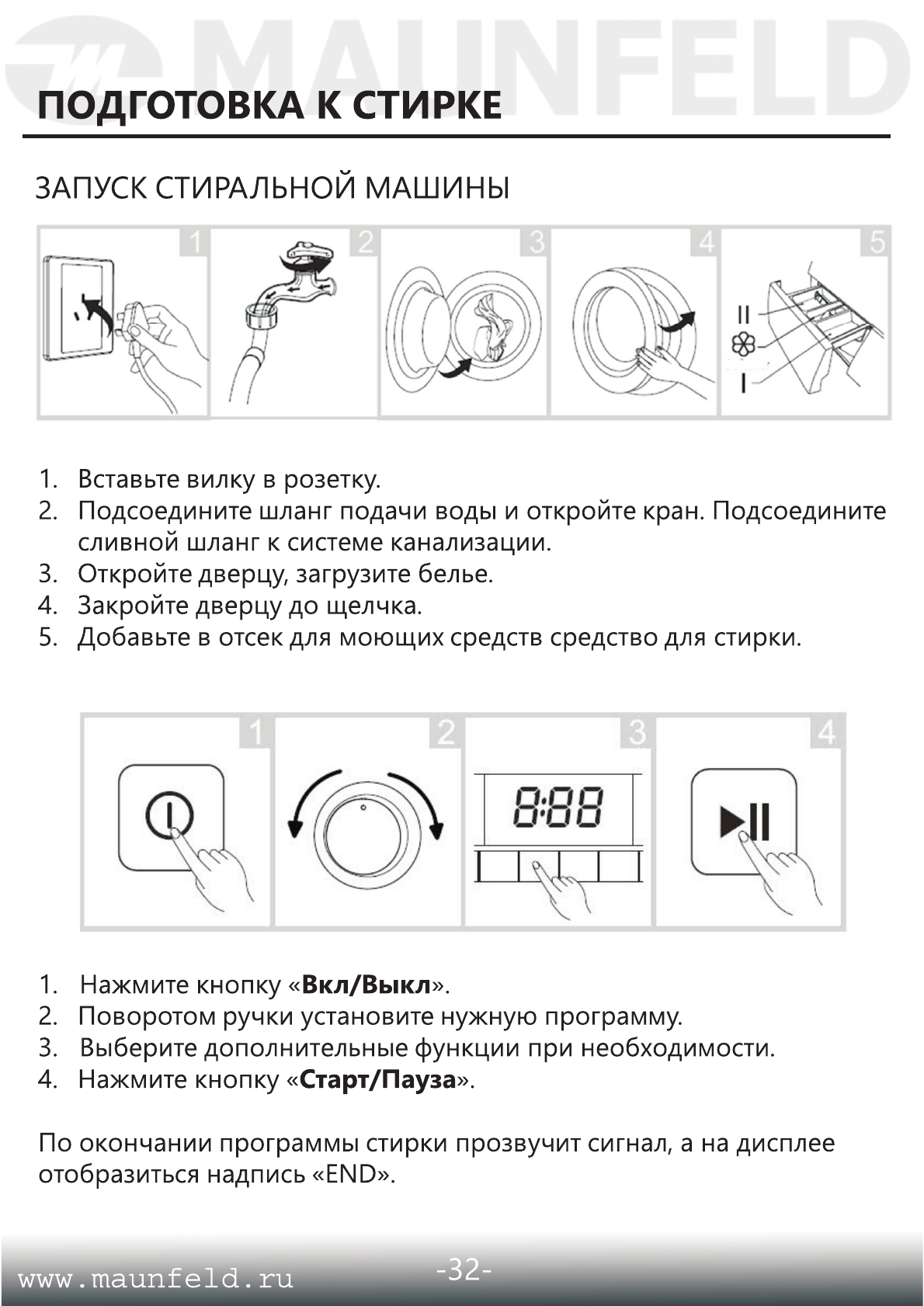 MAUNFELD

ПОДГОТОВКА К СТИРКЕ

ЗАПУСК СТИРАЛЬНОЙ МАШИНЫ

1 2 3 4 5

II
I

1. Вставьте вилку в розетку.
2. Подсоедините шланг подачи воды и откройте кран. Подсоедините сливной шланг к системе канализации.
3. Откройте дверцу, загрузите белье.
4. Закройте дверцу до щелчка.
5. Добавьте в отсек для моющих средств средство для стирки.

1 2 3 4

8:88

1. Нажмите кнопку «**Вкл/Выкл**».
2. Поворотом ручки установите нужную программу.
3. Выберите дополнительные функции при необходимости.
4. Нажмите кнопку «**Старт/Пауза**».

По окончании программы стирки прозвучит сигнал, а на дисплее отобразиться надпись «END».

www.maunfeld.ru -32-