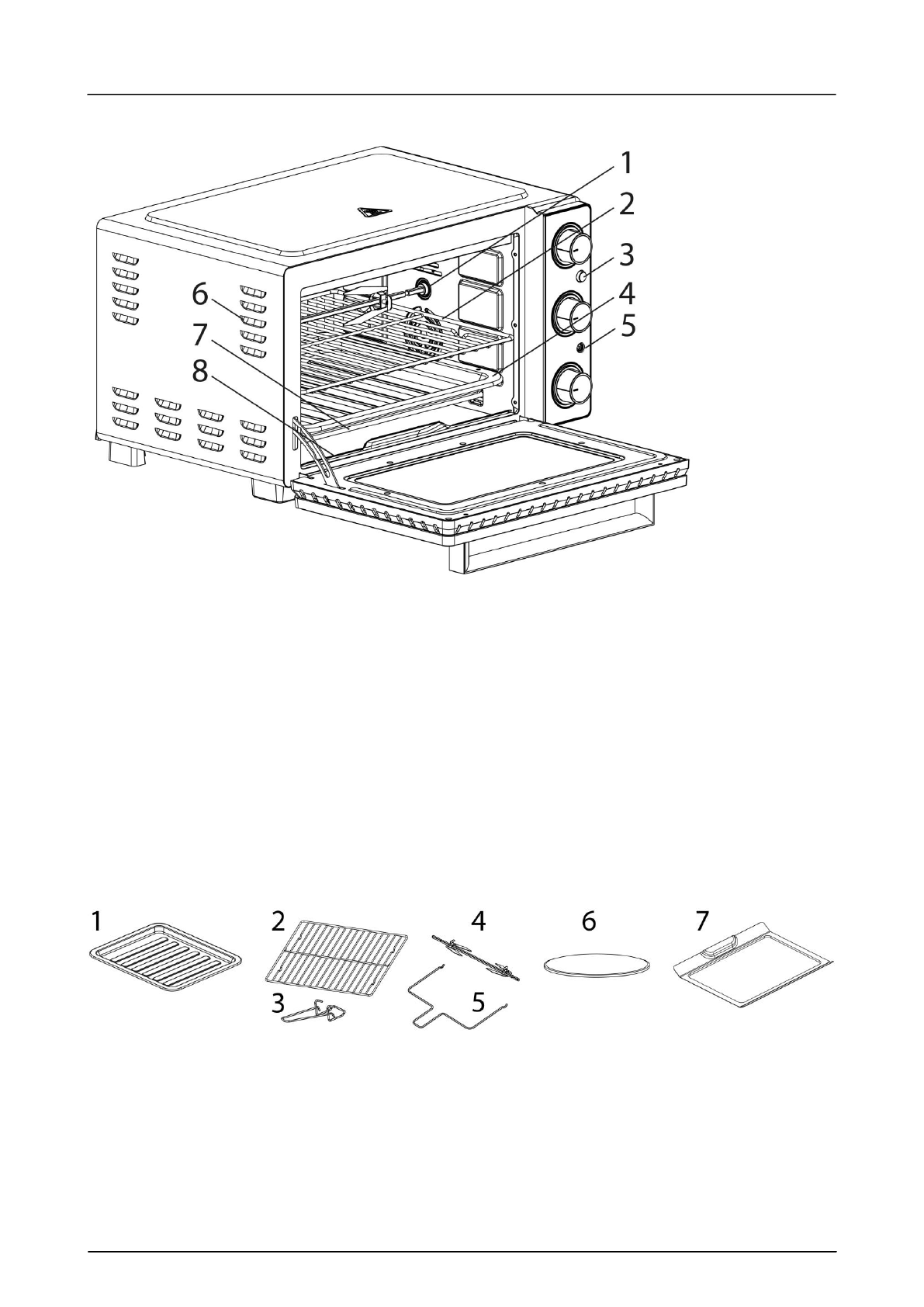 1
2
3
4
5
6
7
8

1
2
3
4
5
6
7