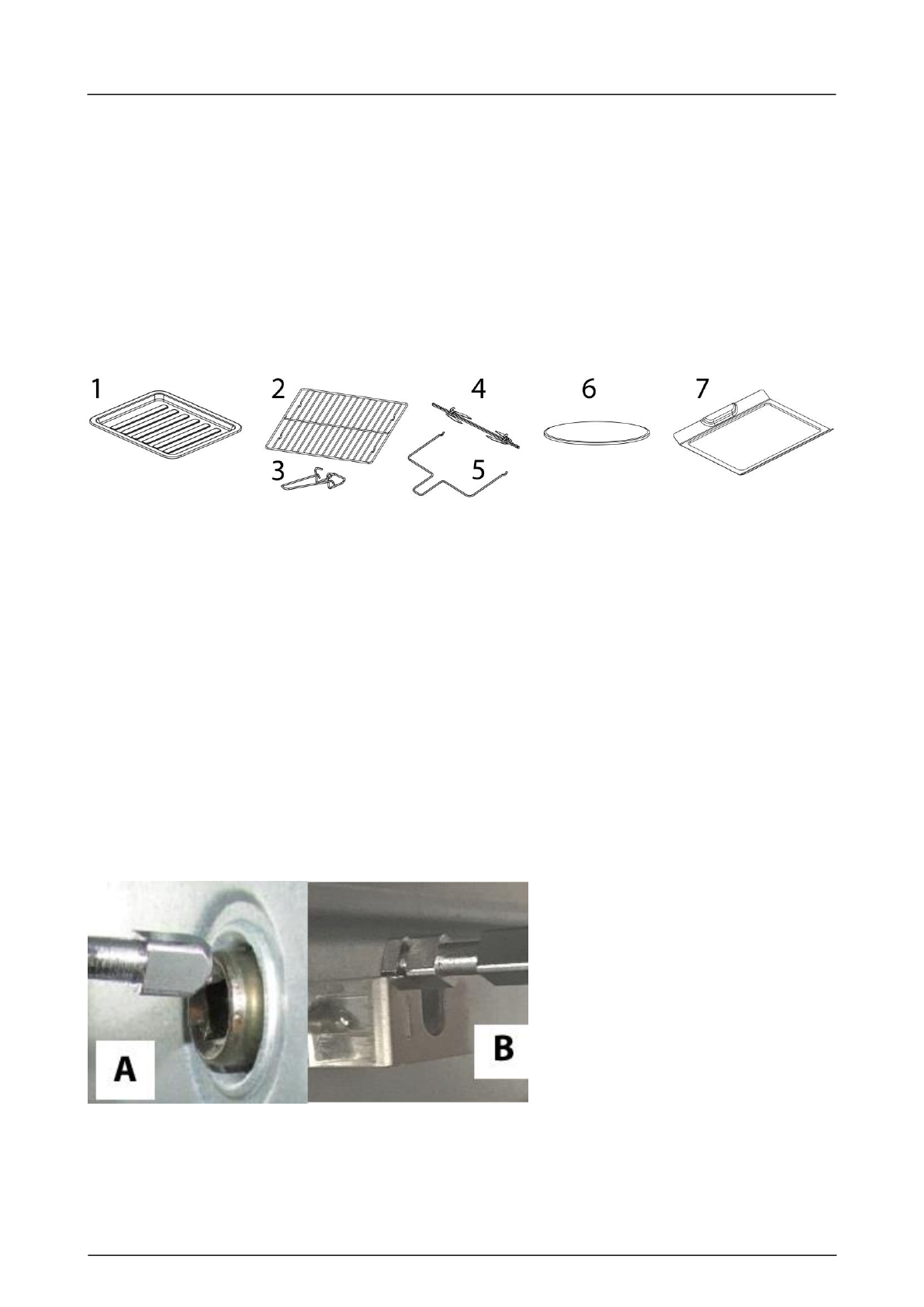 1

2

3

4

5

6

7

A

B