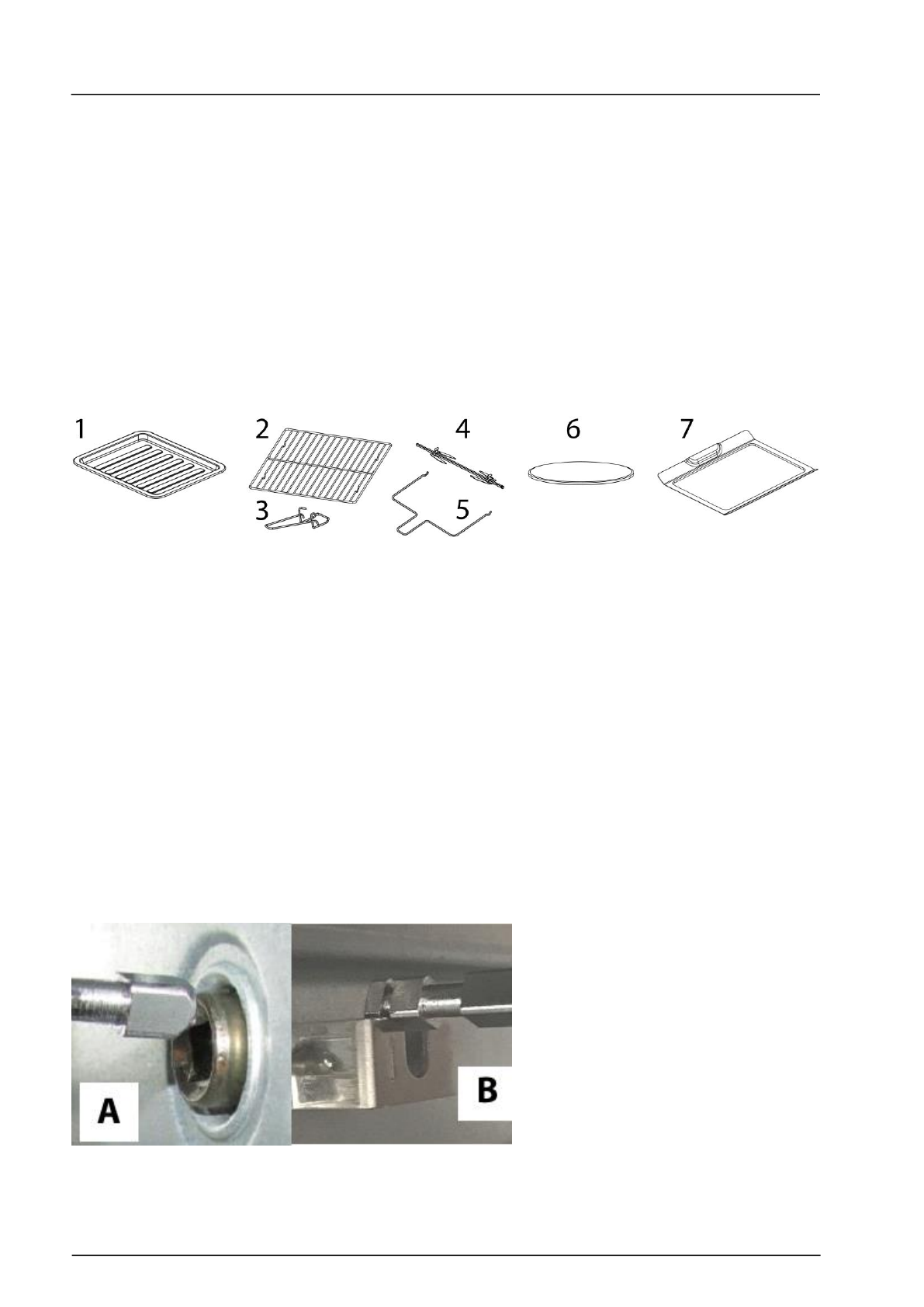 1 2 3 4 5 6 7

A B