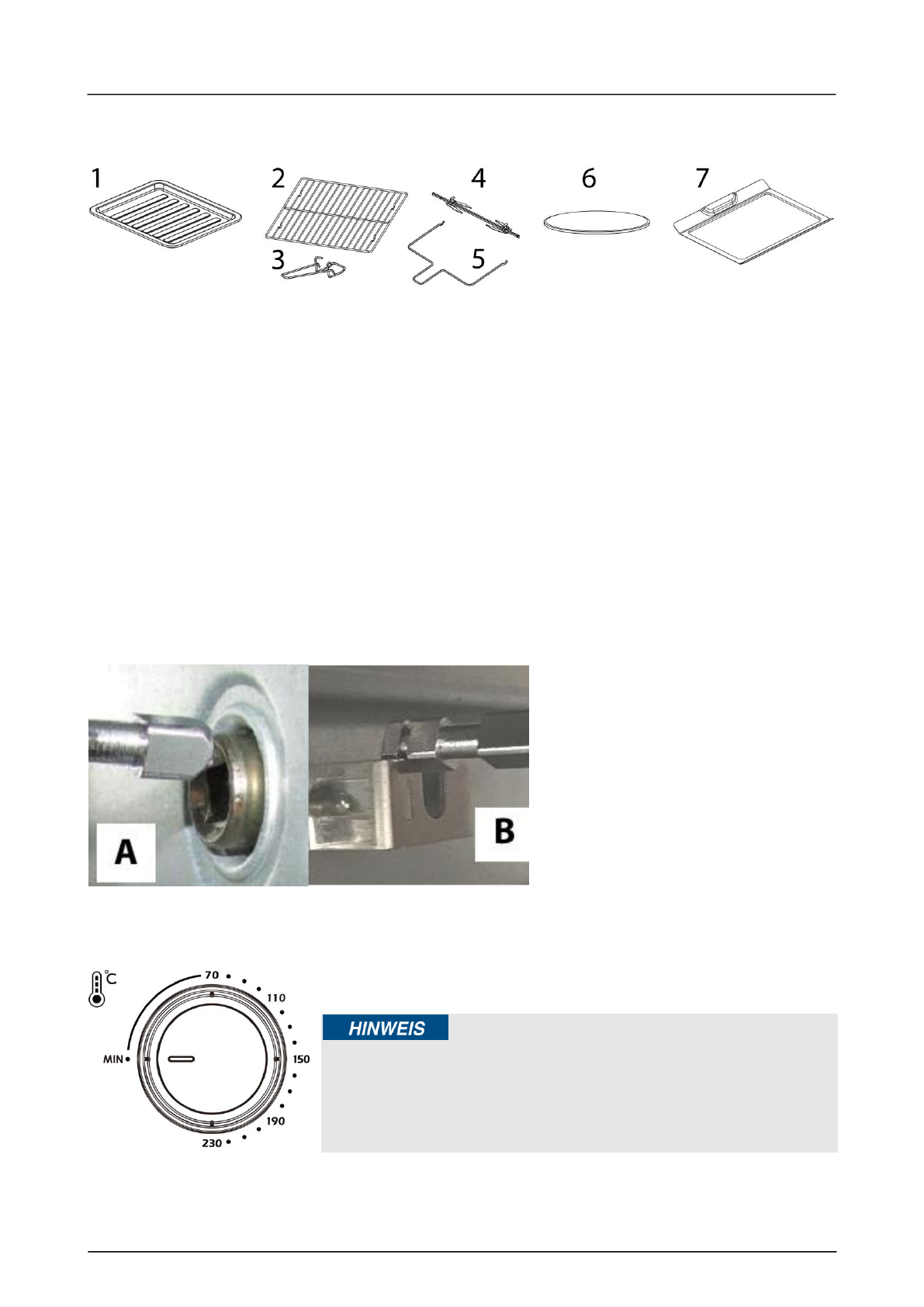 1 2 3 4 5 6 7

A B

°C

70 110 150 190 230 MIN

HINWEIS