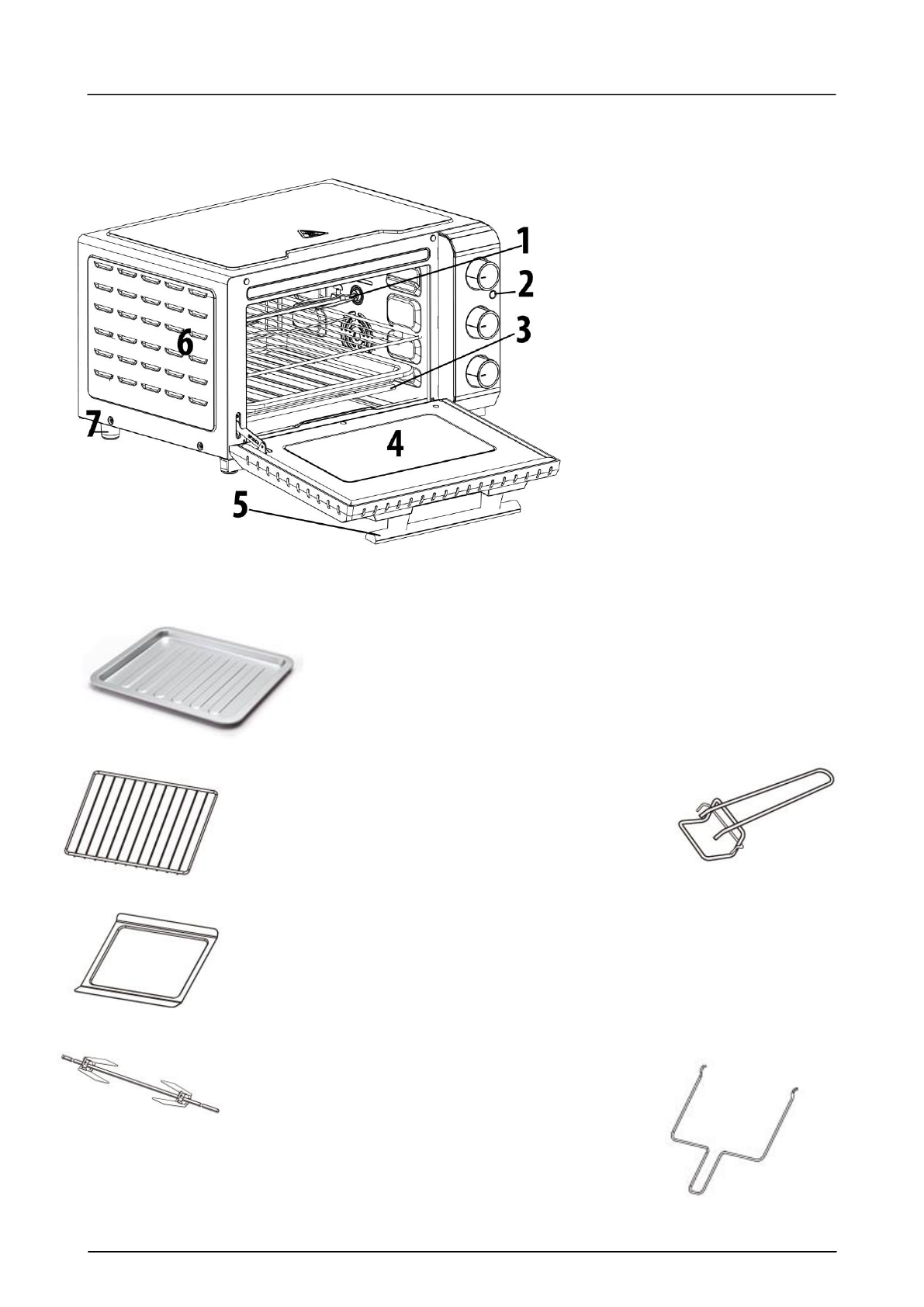 1
2
3
6
7
4
5