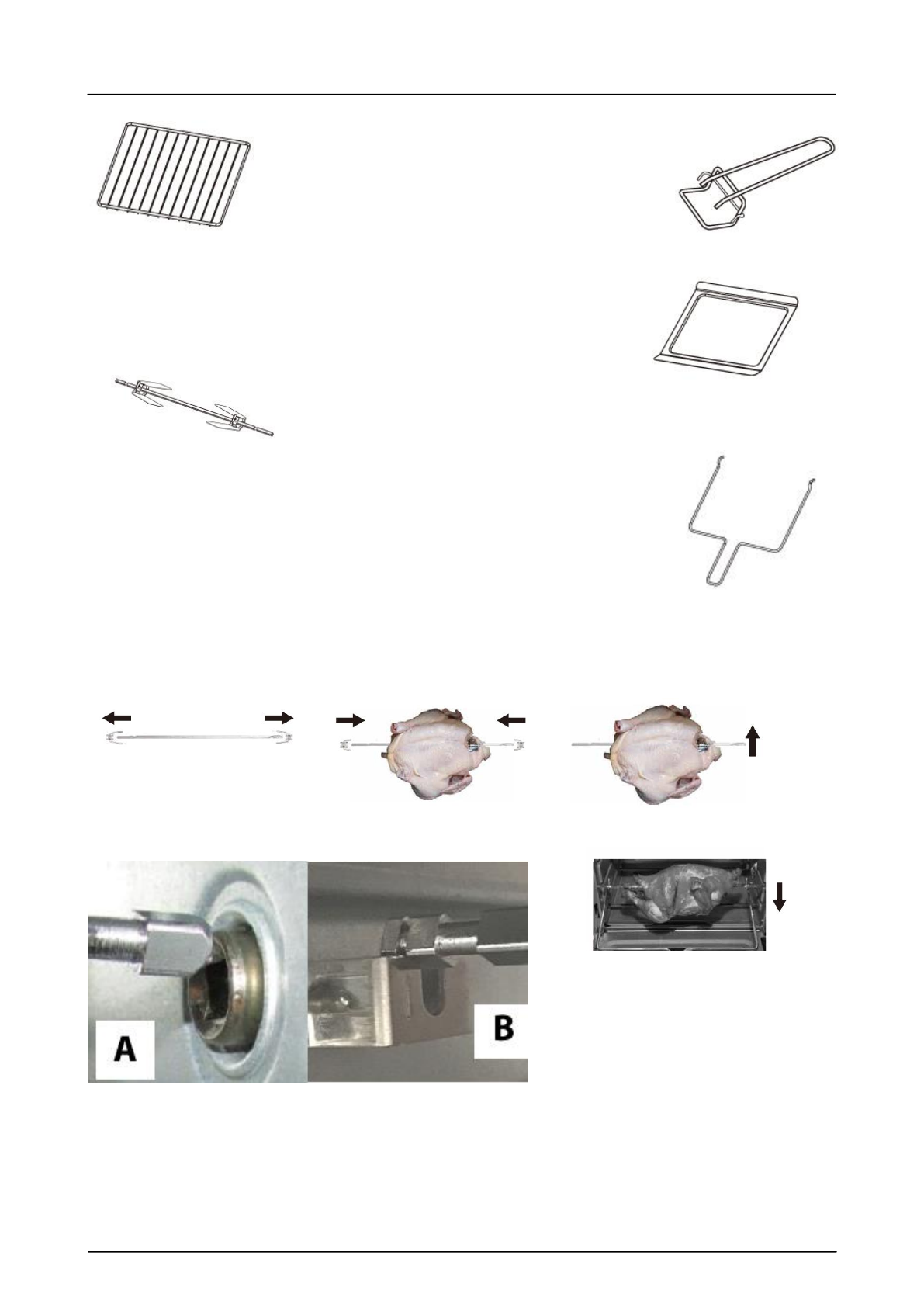 A

B