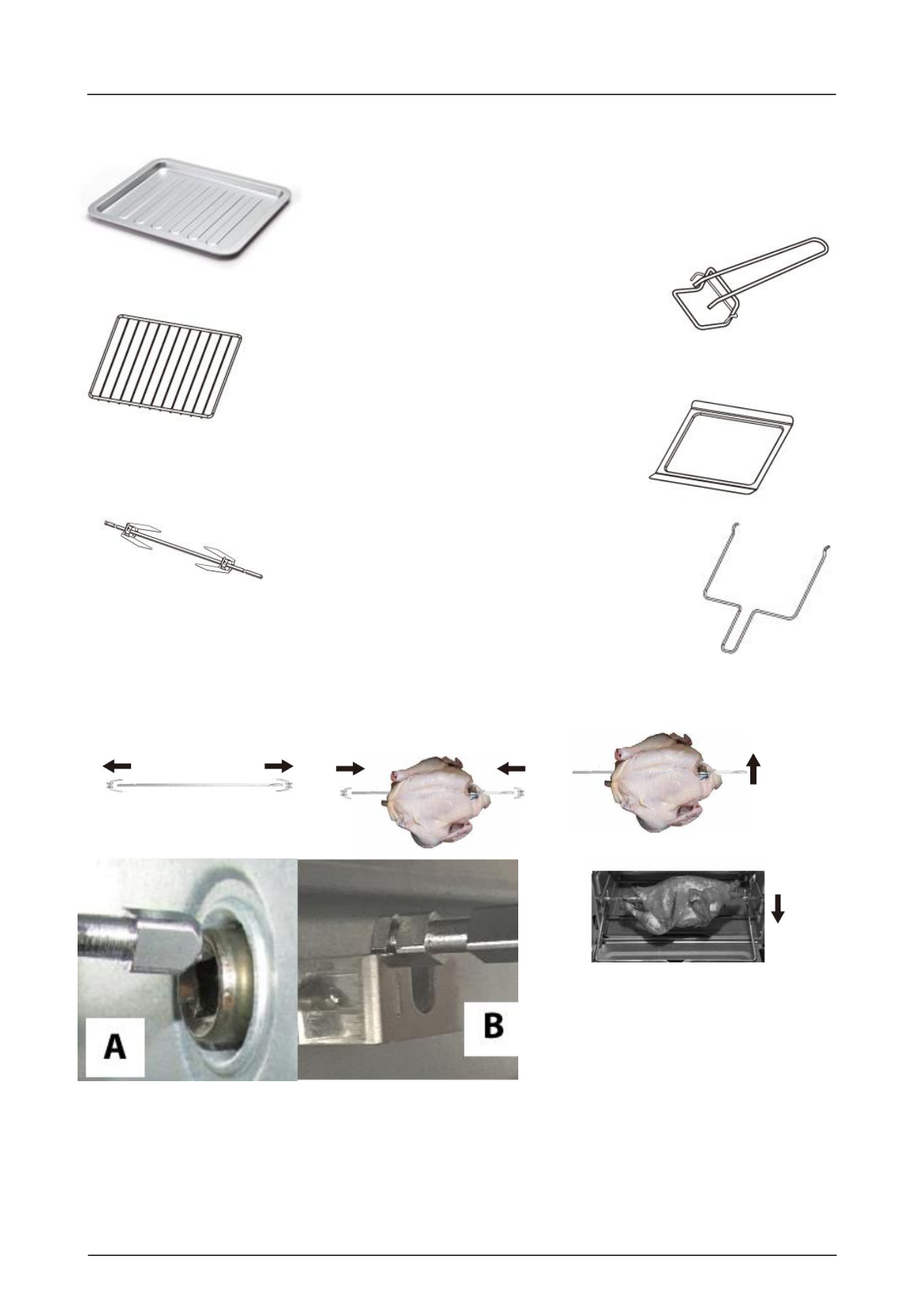 A

B