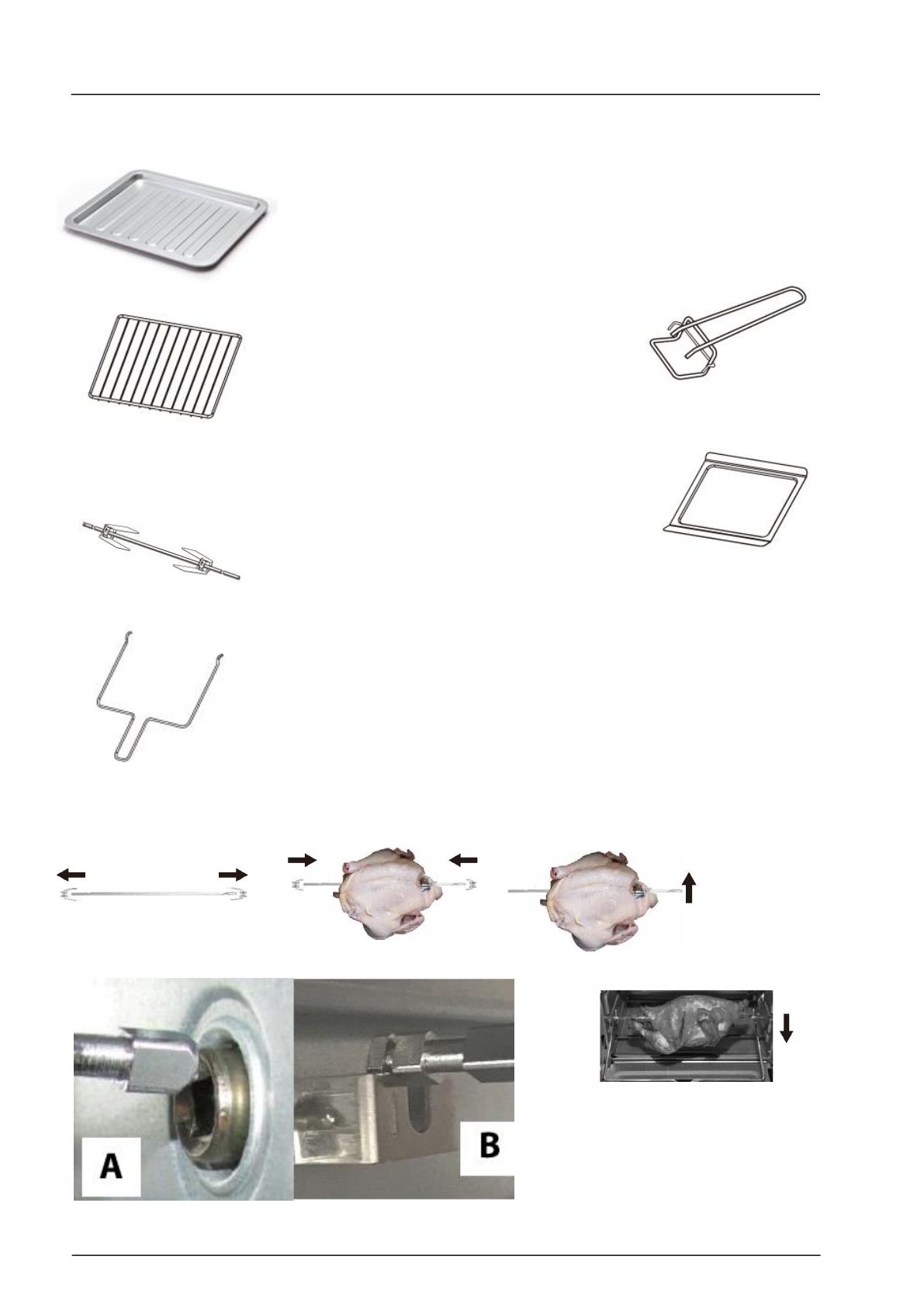 A

B