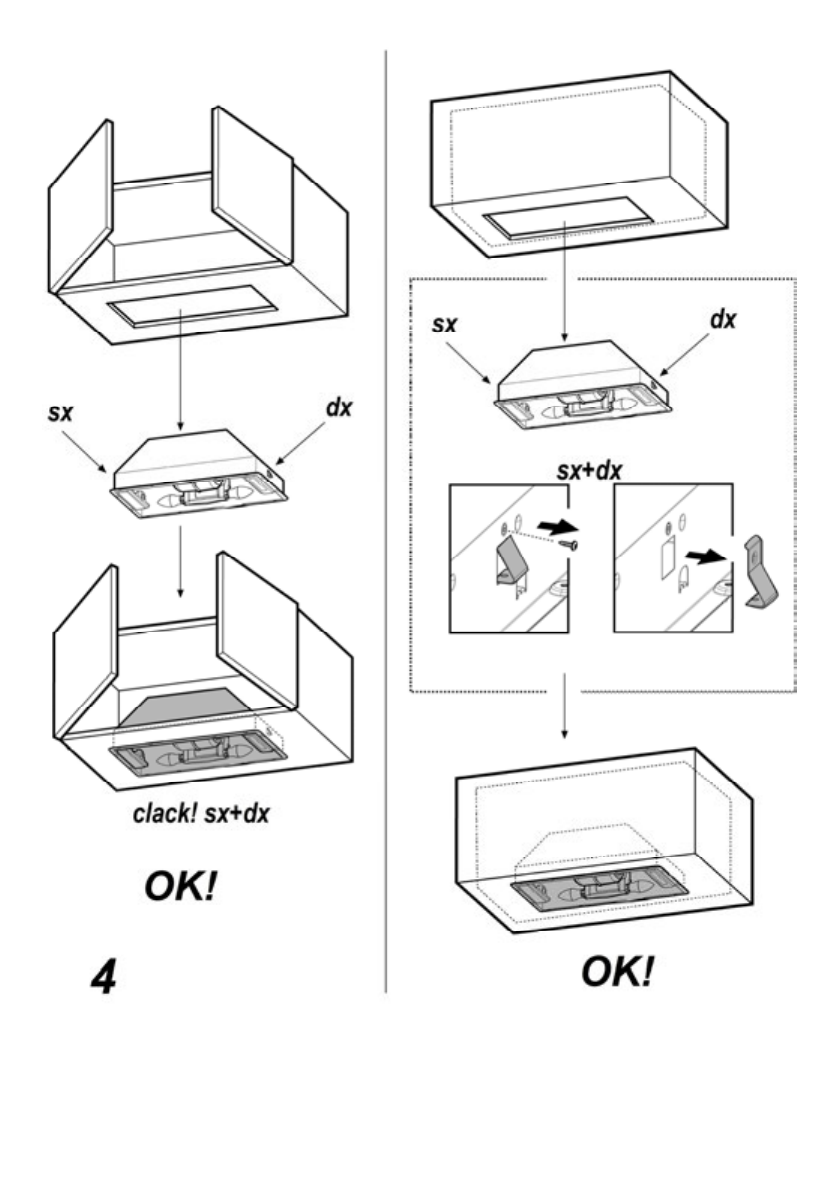 sx

dx

clack! sx+dx

OK!

4

sx

dx

sx+dx

OK!