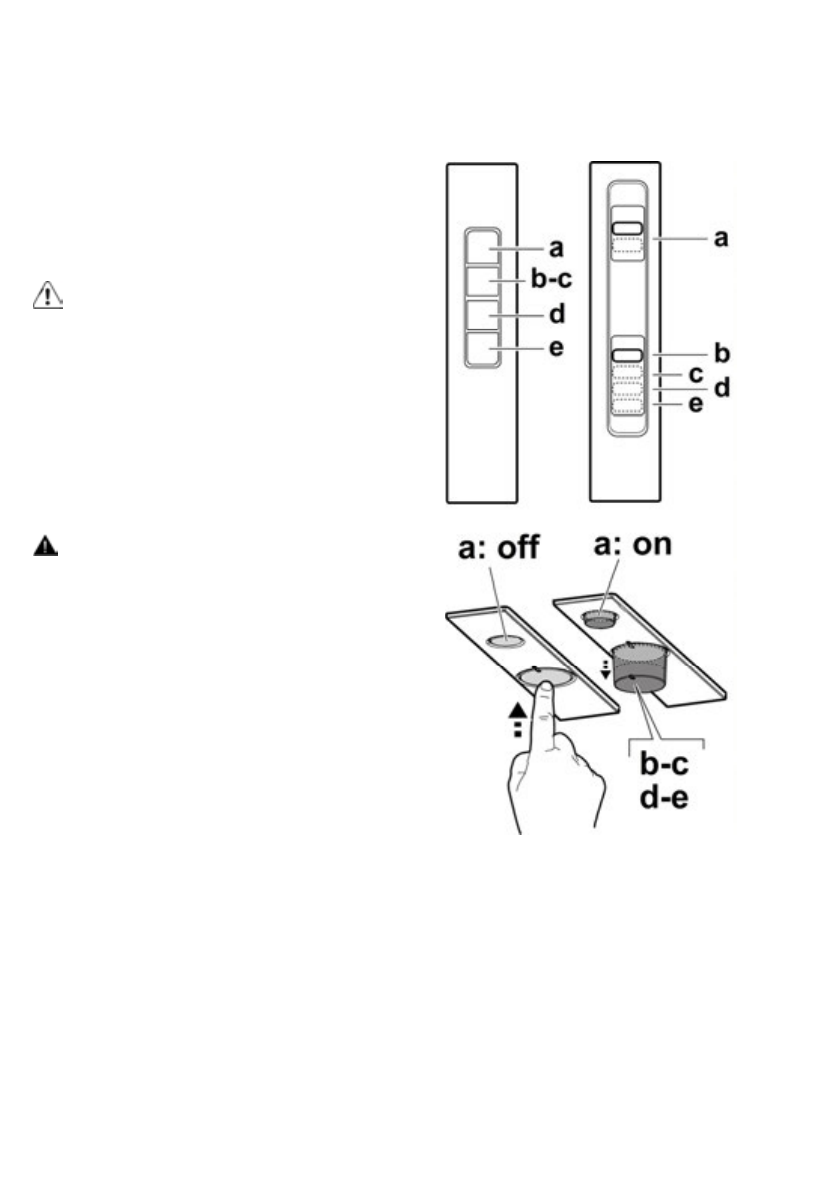 a
b-c
d
e

a
b
c
d
e

a: off
a: on
b-c
d-e