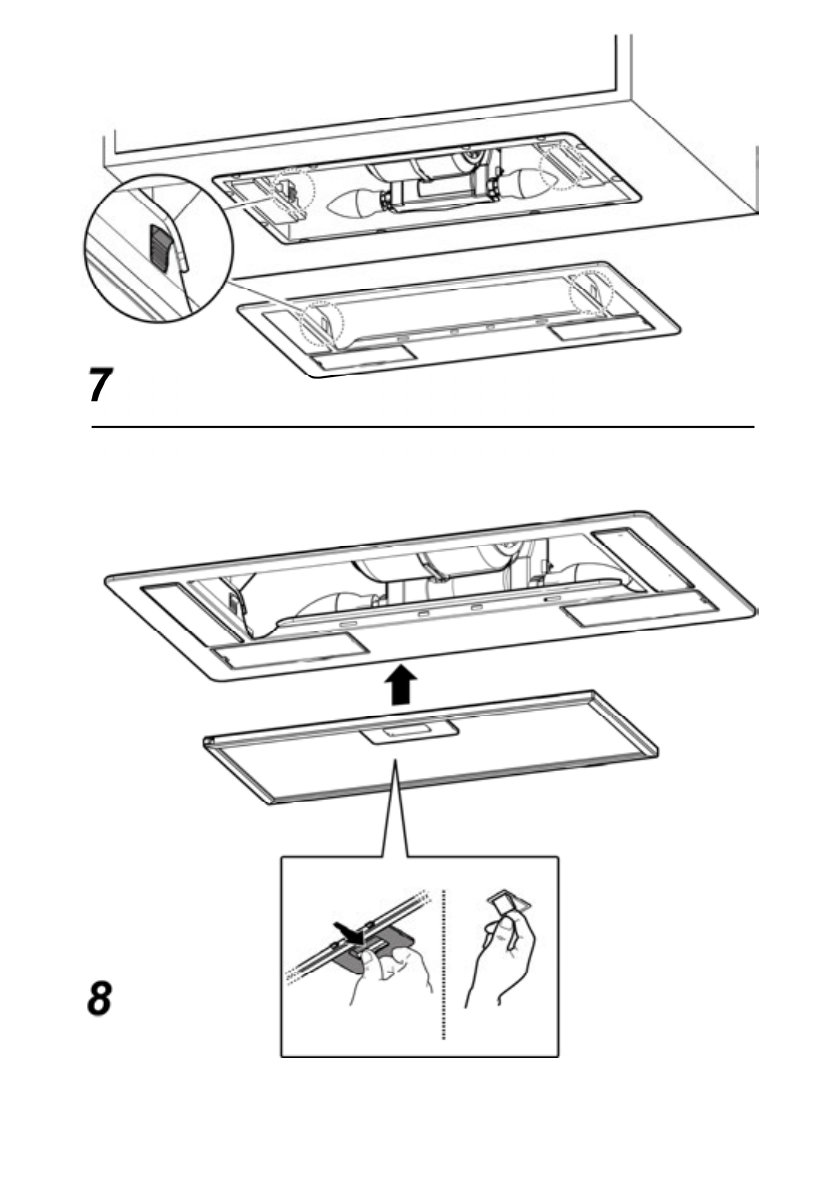 7

8