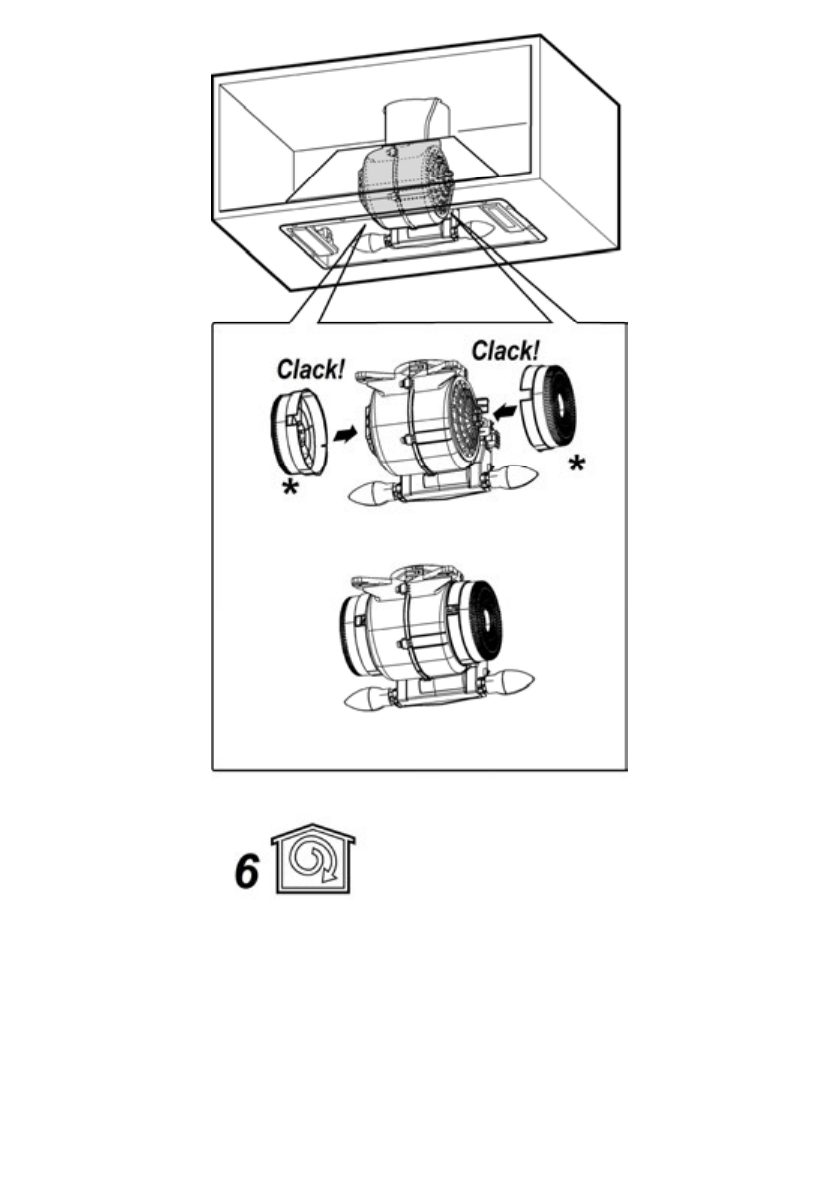 Clack!
Clack!
*
*
6