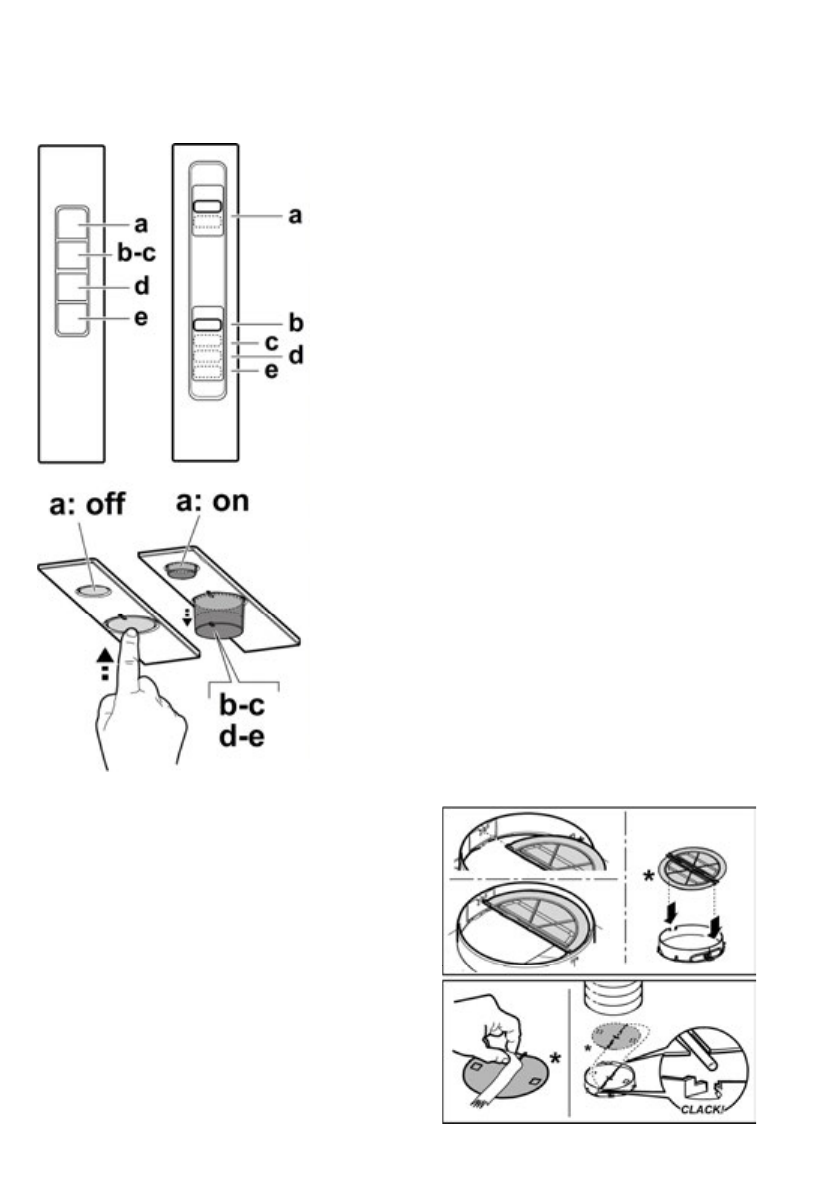 a
b-c
d
e

a
b
c
d
e

a: off
a: on

b-c
d-e

*

*
*
CLACK!