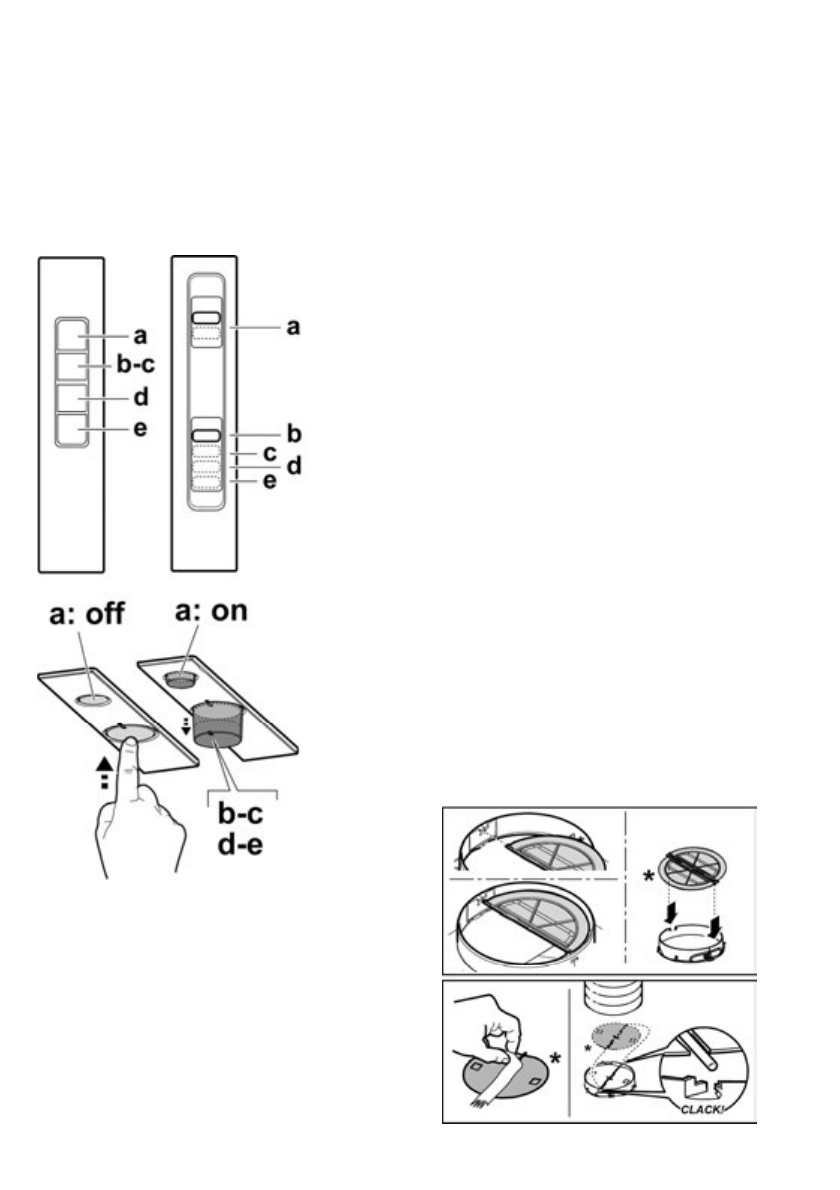 a
b-c
d
e

a
b
c
d
e

a: off
a: on

b-c
d-e

*

*

*

CLACK!