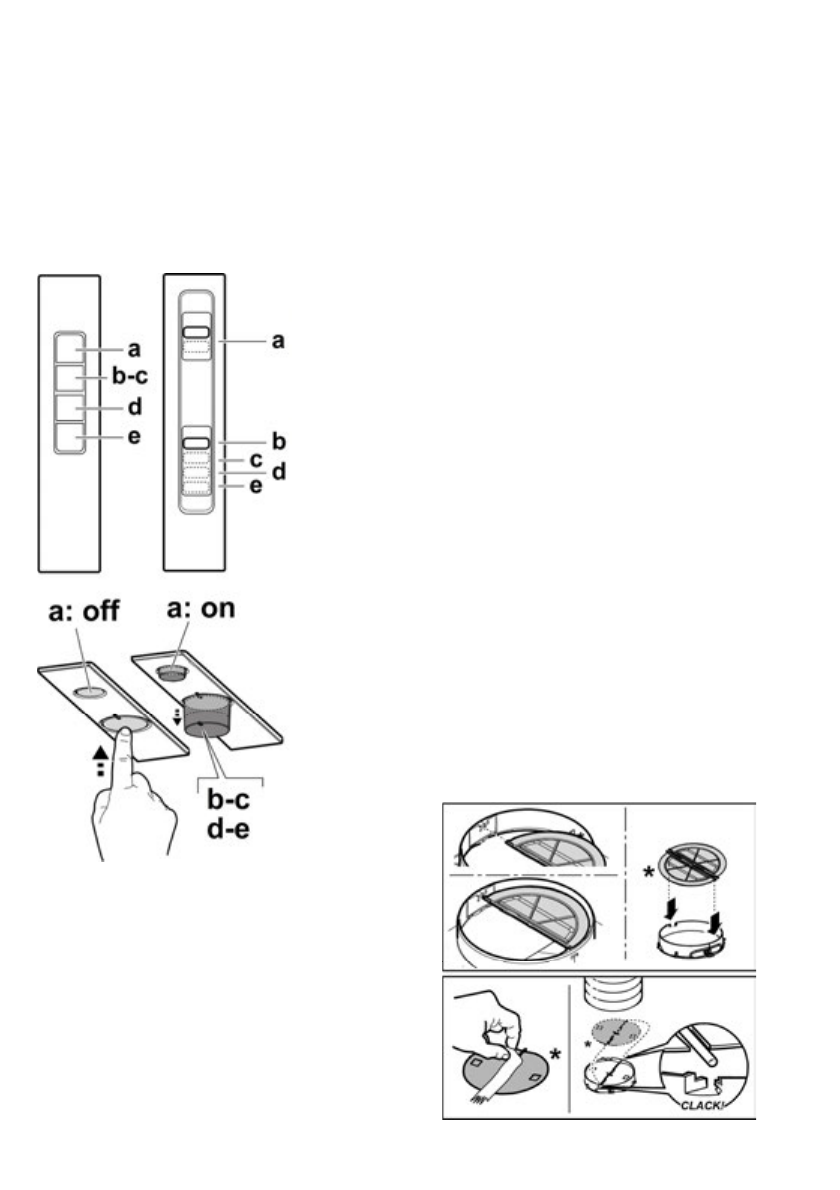 a
b-c
d
e

a
b
c
d
e

a: off
a: on

b-c
d-e

*

*

*

CLACK!