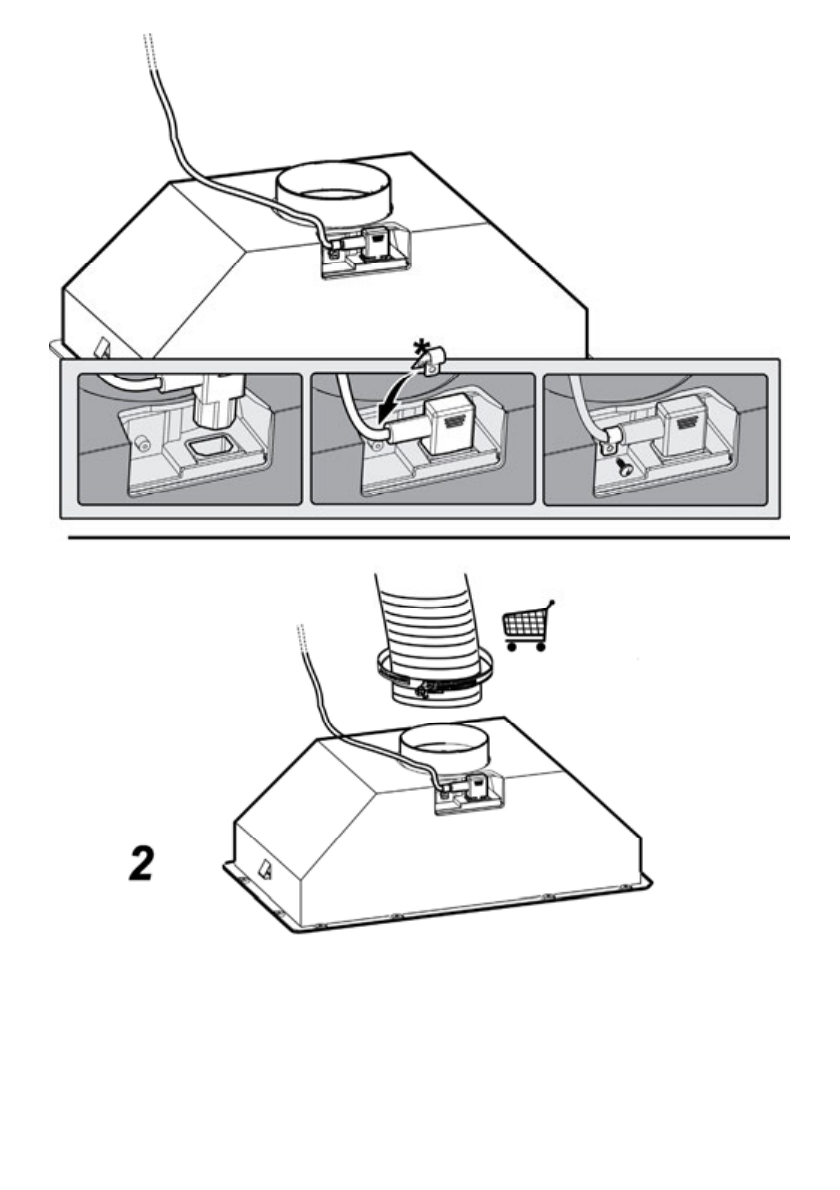 *

2