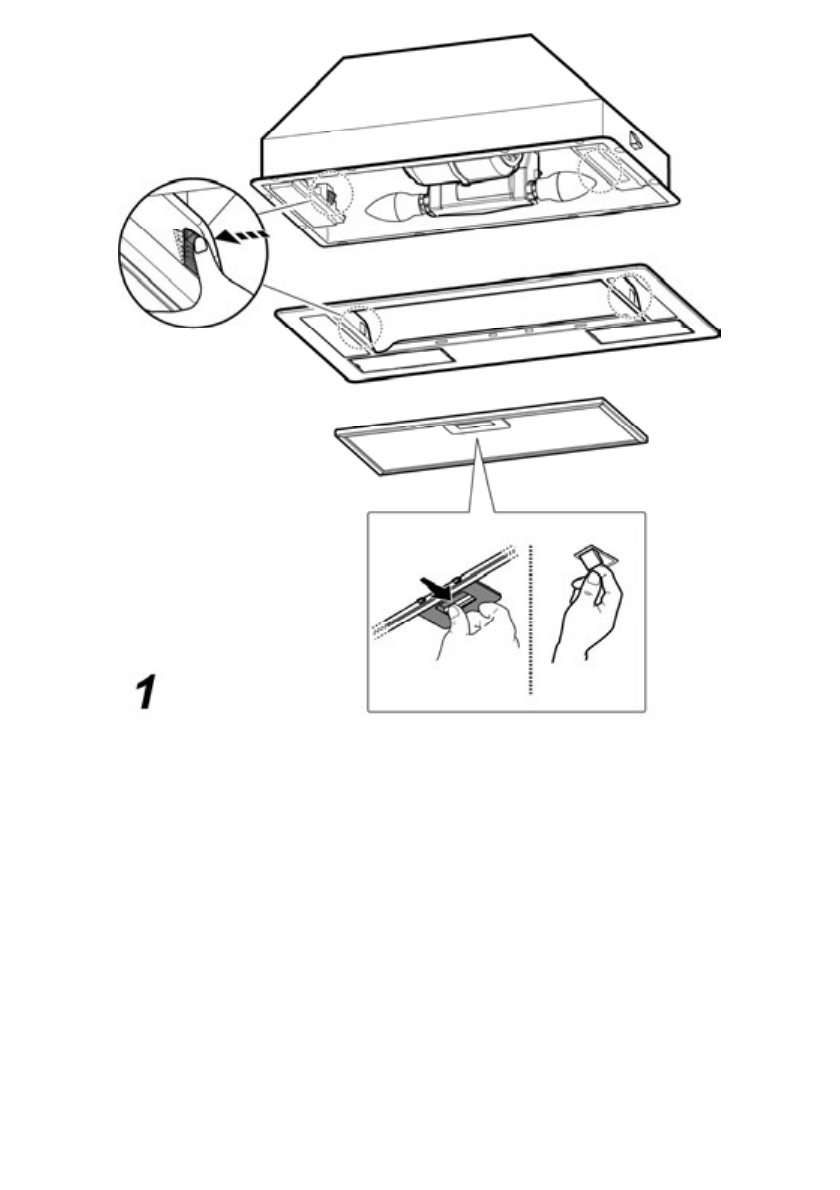 1