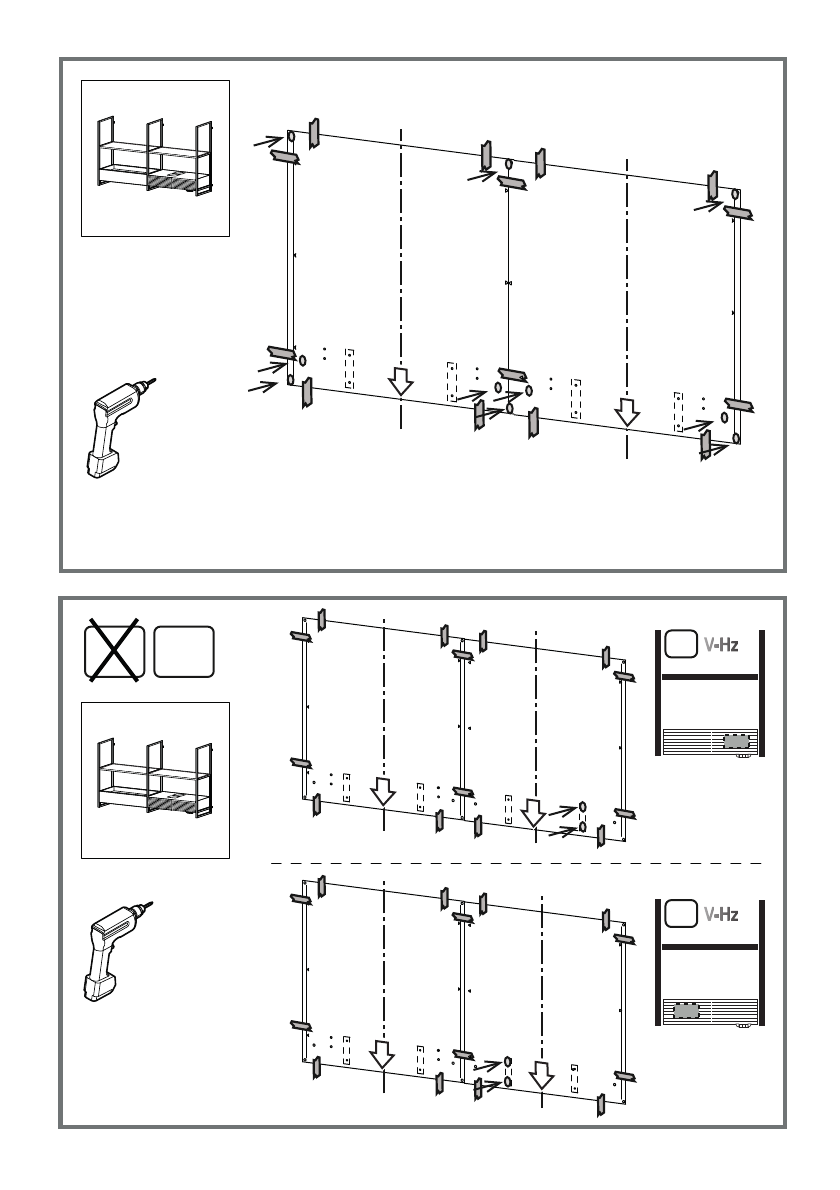 V-Hz

V-Hz