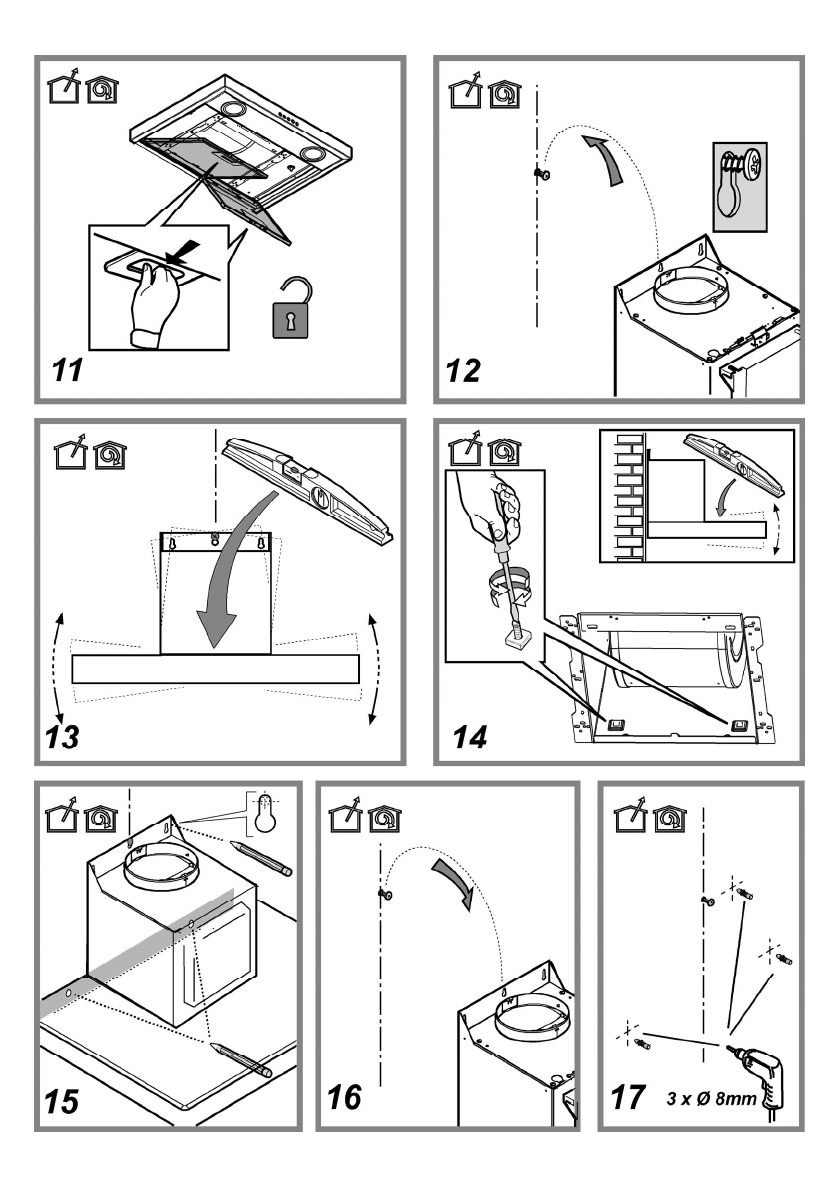 11

12

13

14

15

16

17 3 x Ø 8mm