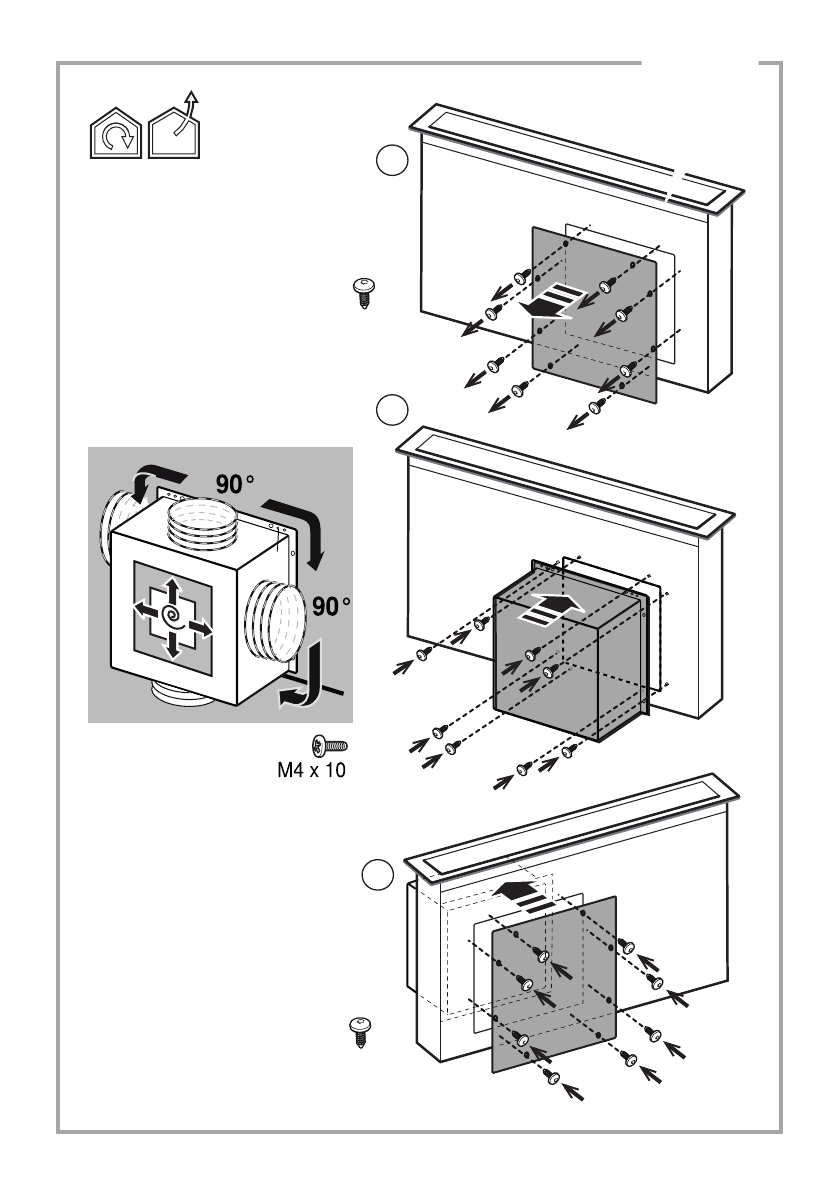 90°

90°

M4 x 10