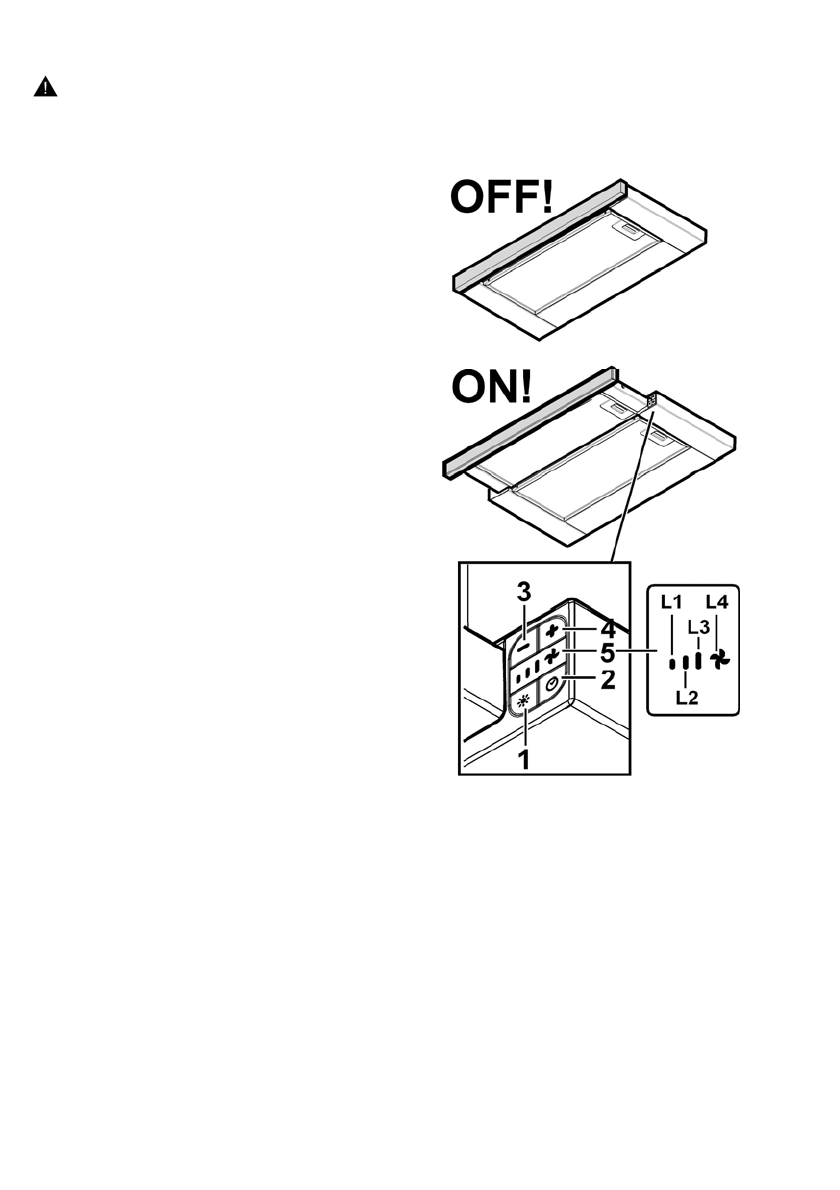 OFF!

ON!

3
4
5
2
1

L1
L4
L3
L2