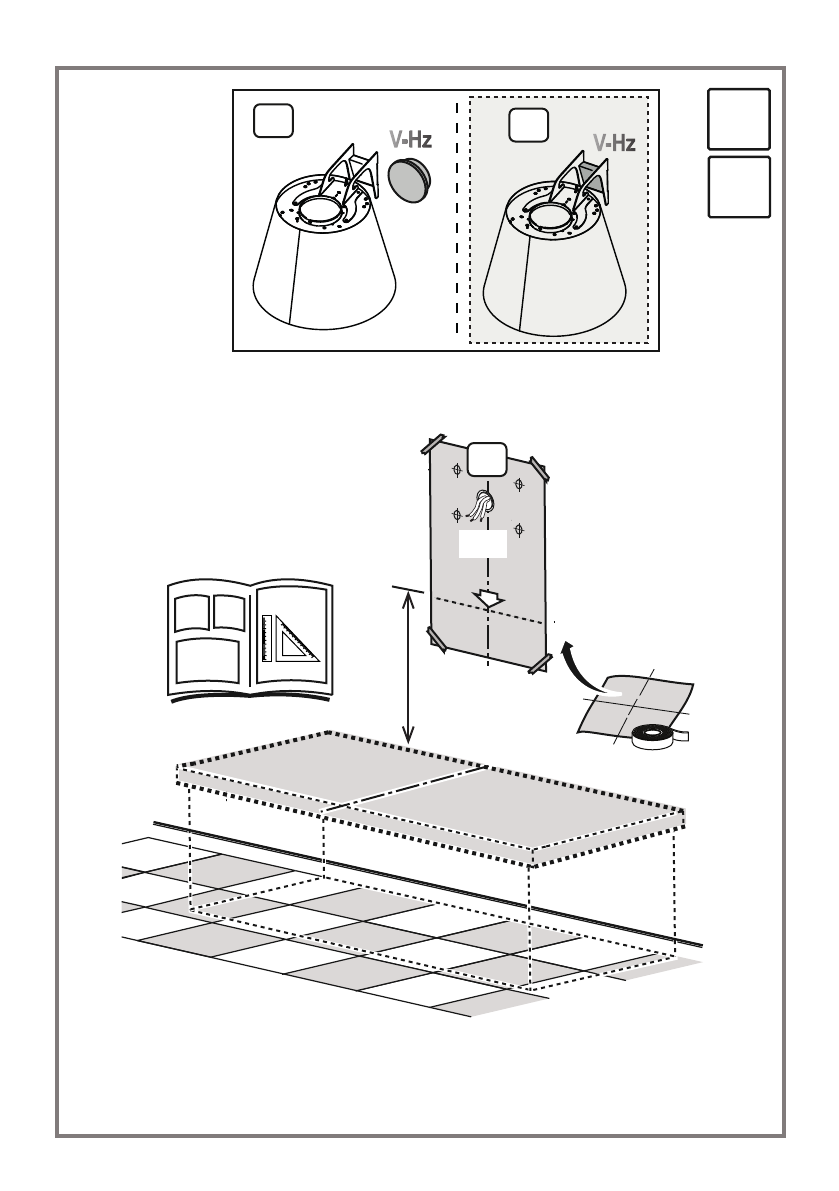 V-Hz

V-Hz