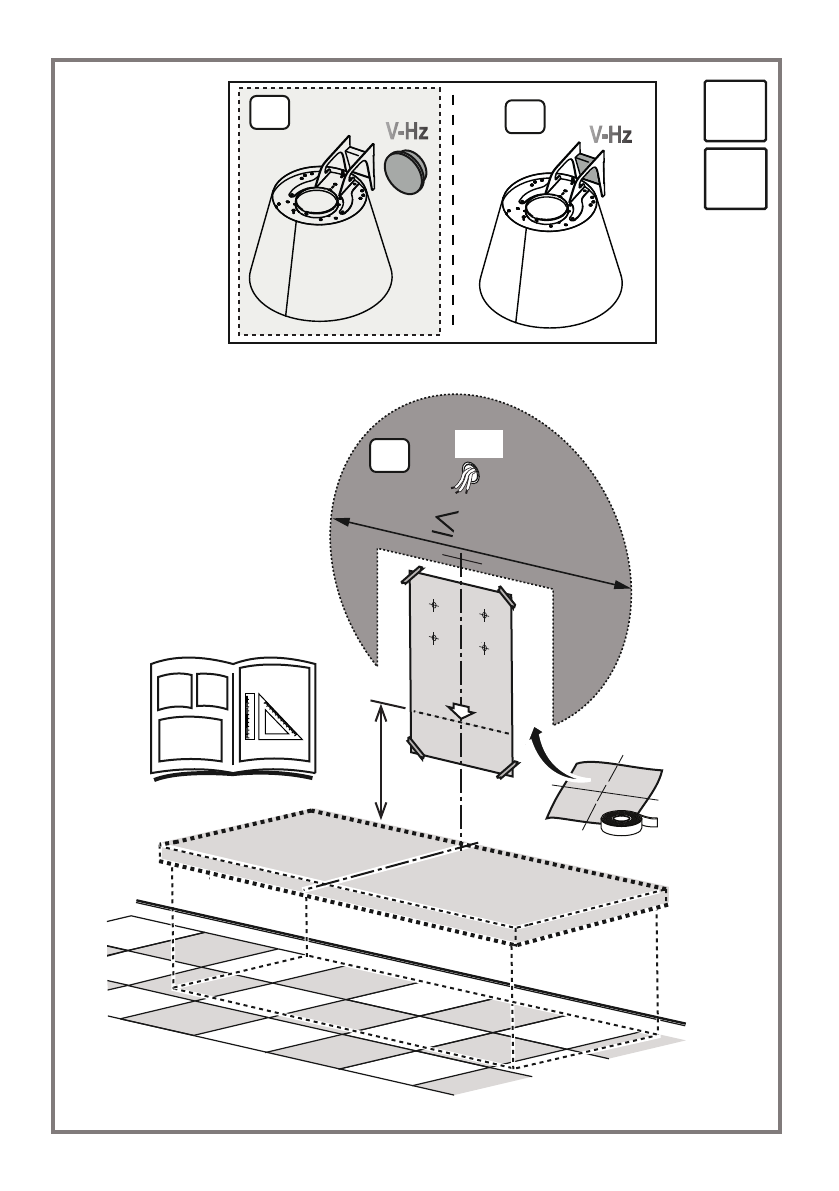 V-Hz

V-Hz

$\leq$