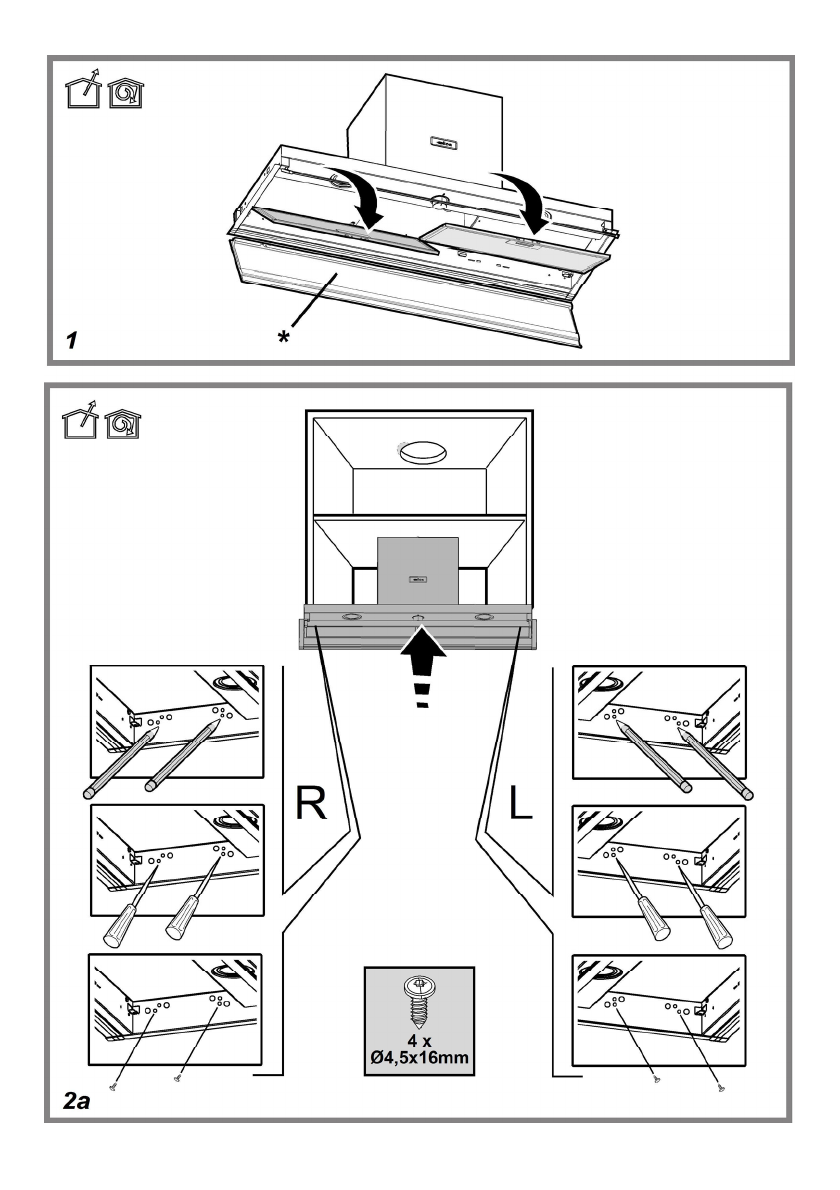 *

1

R

L

4 x
Ø4,5x16mm

2a