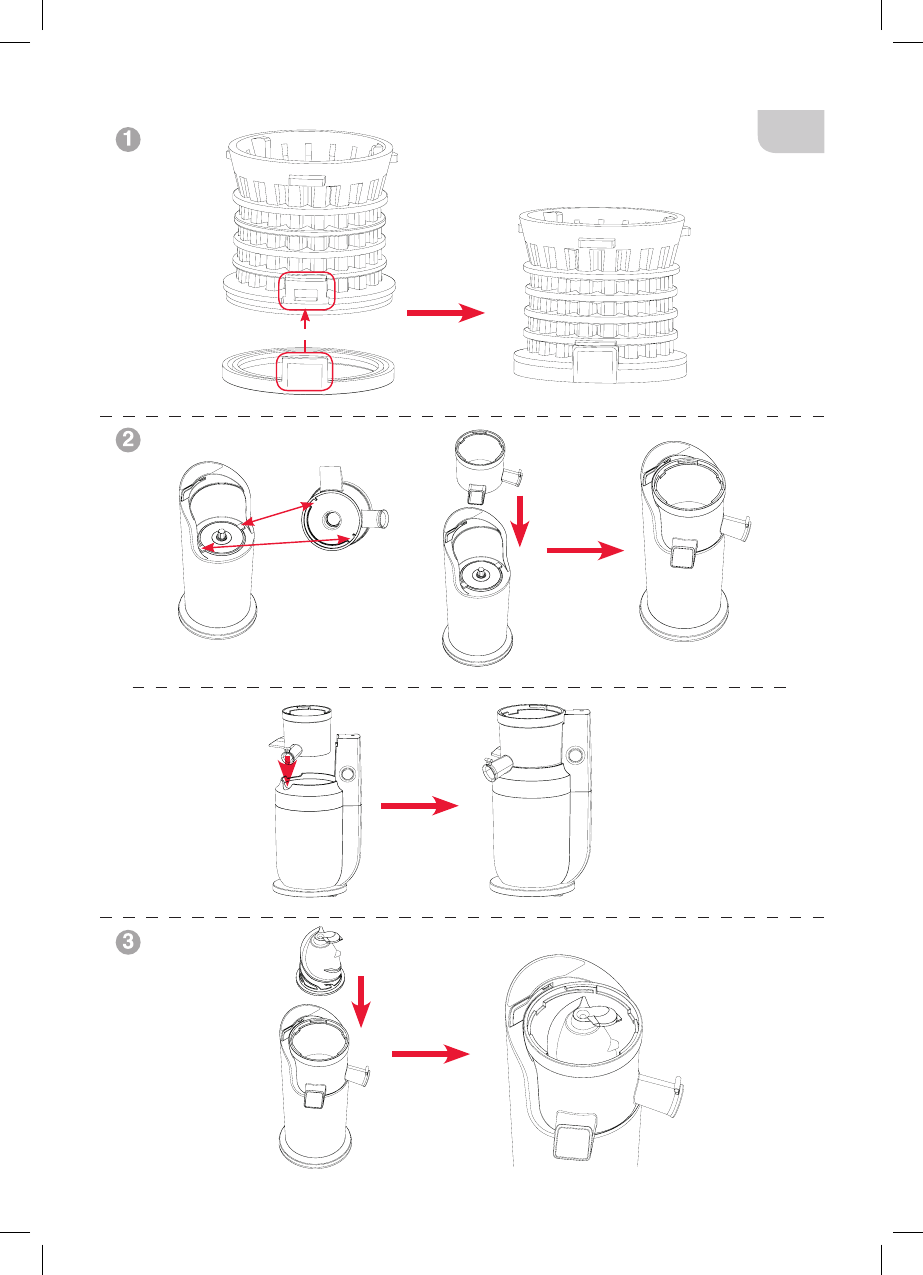 1

2

3