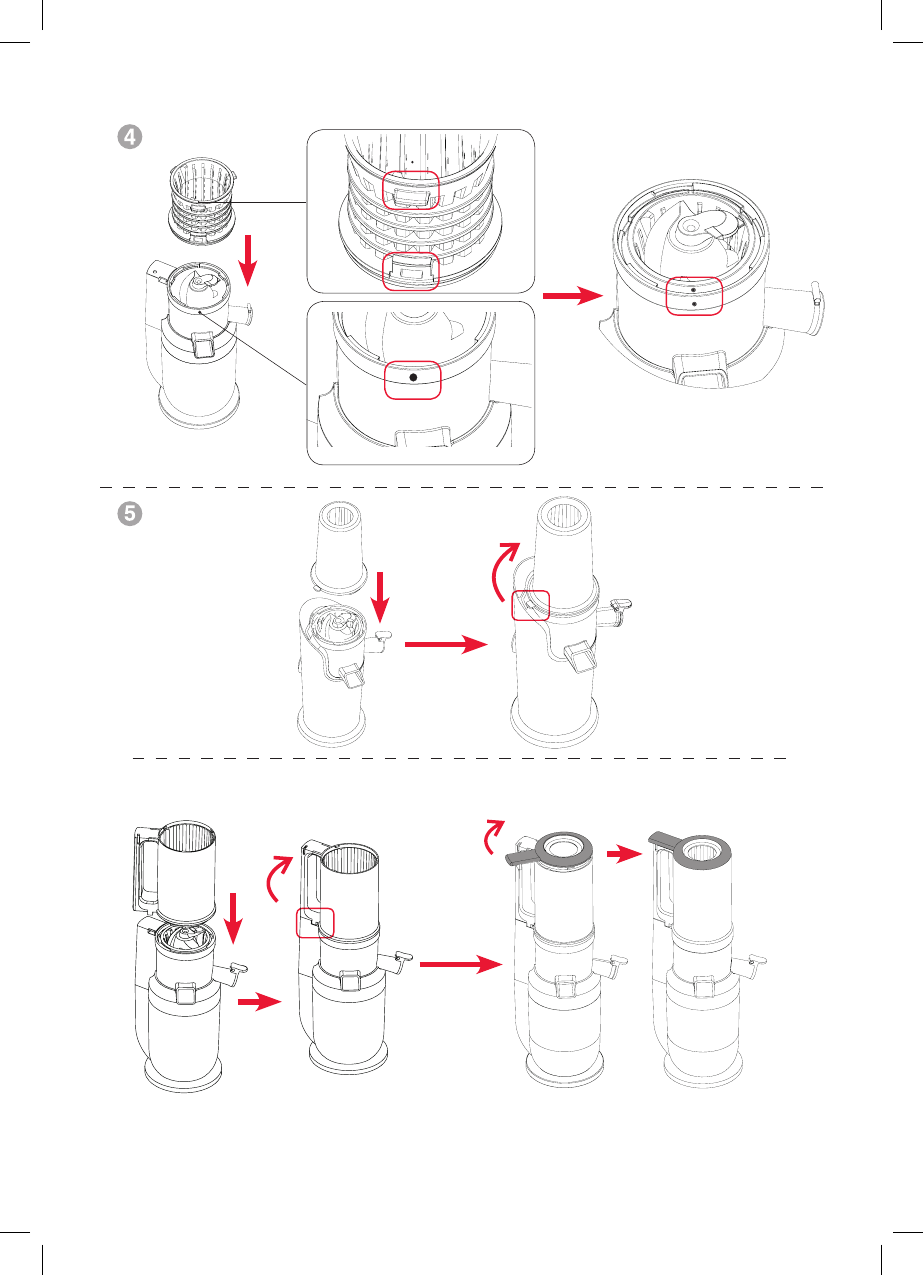 4

5