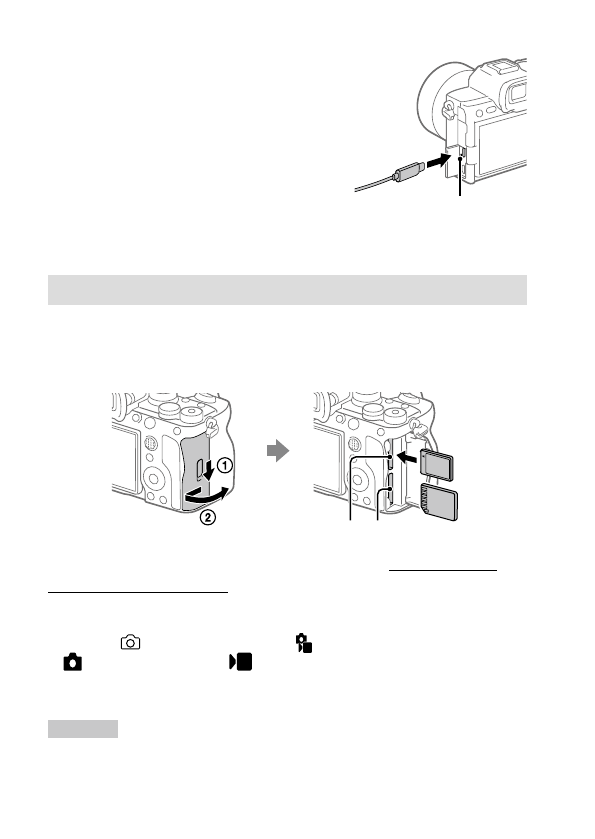 ①

②