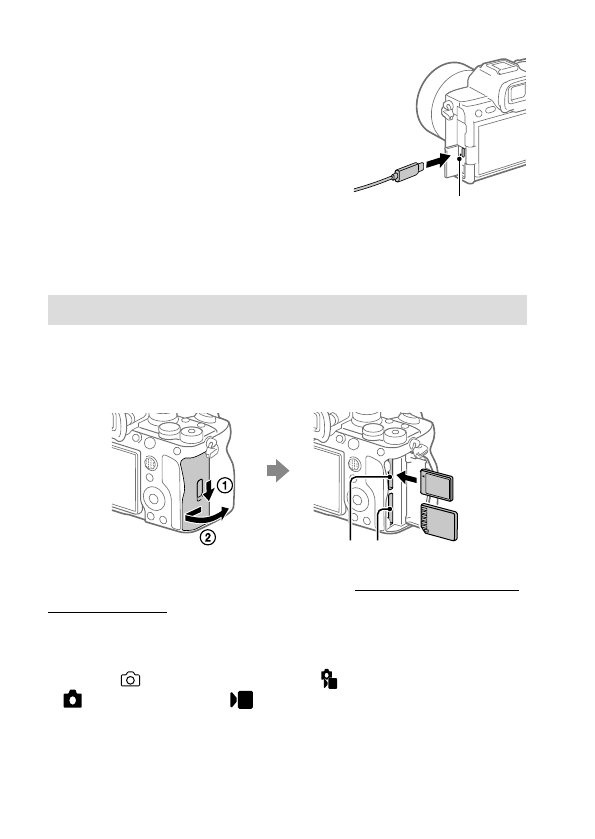 ①

②