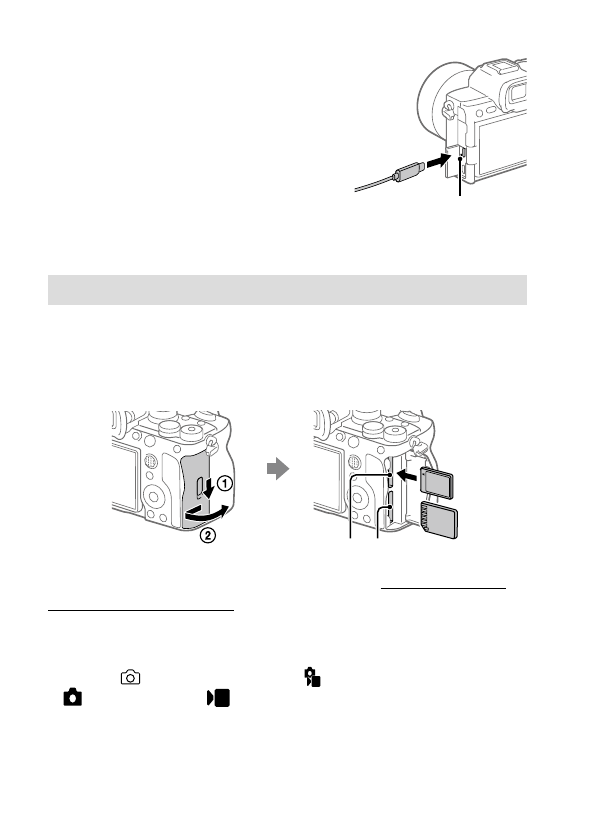 ①
②