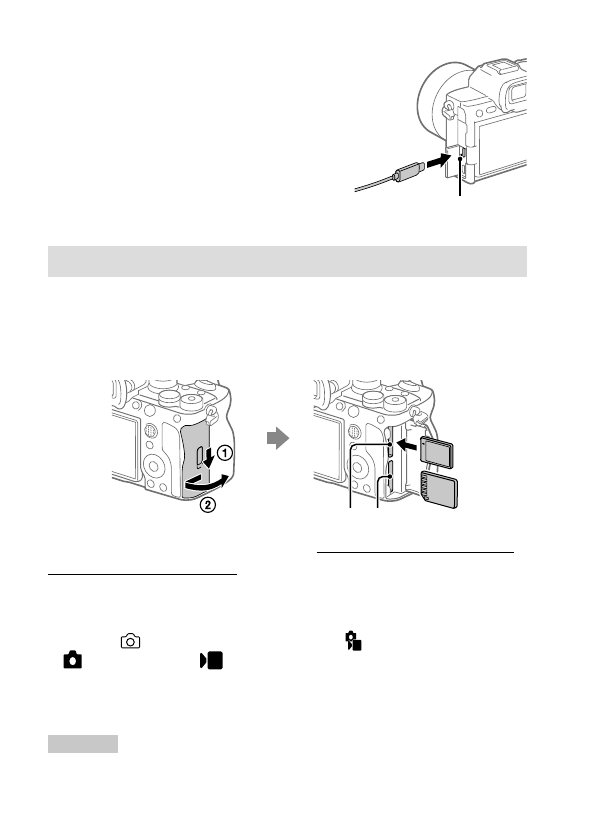 ①

②