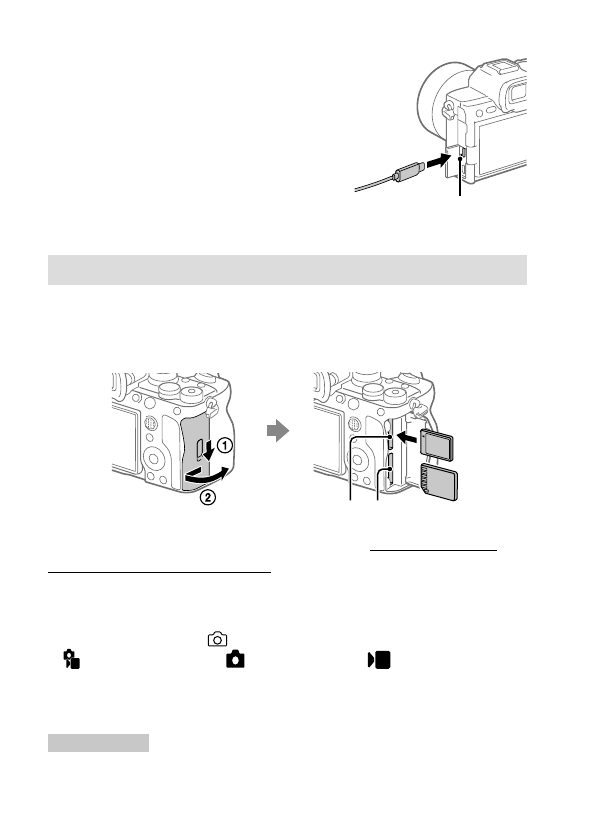 ①

②