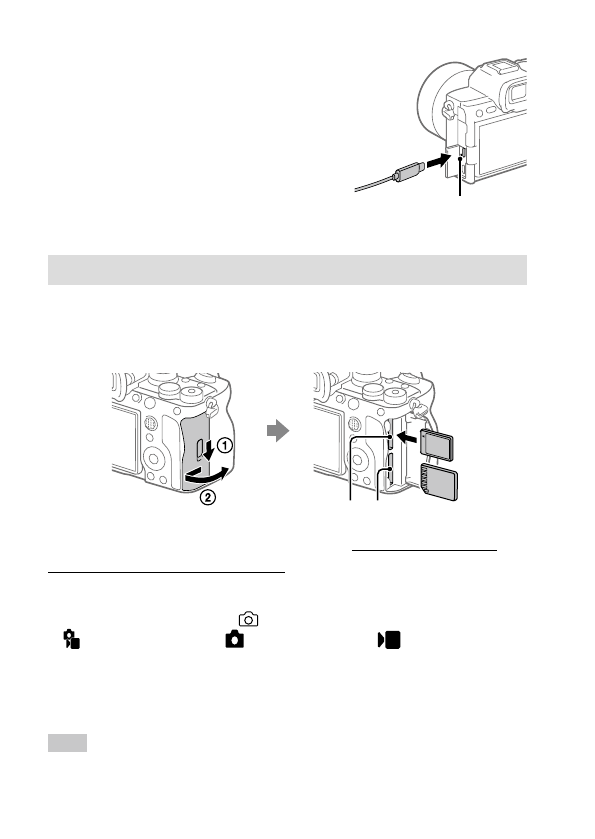 ①

②