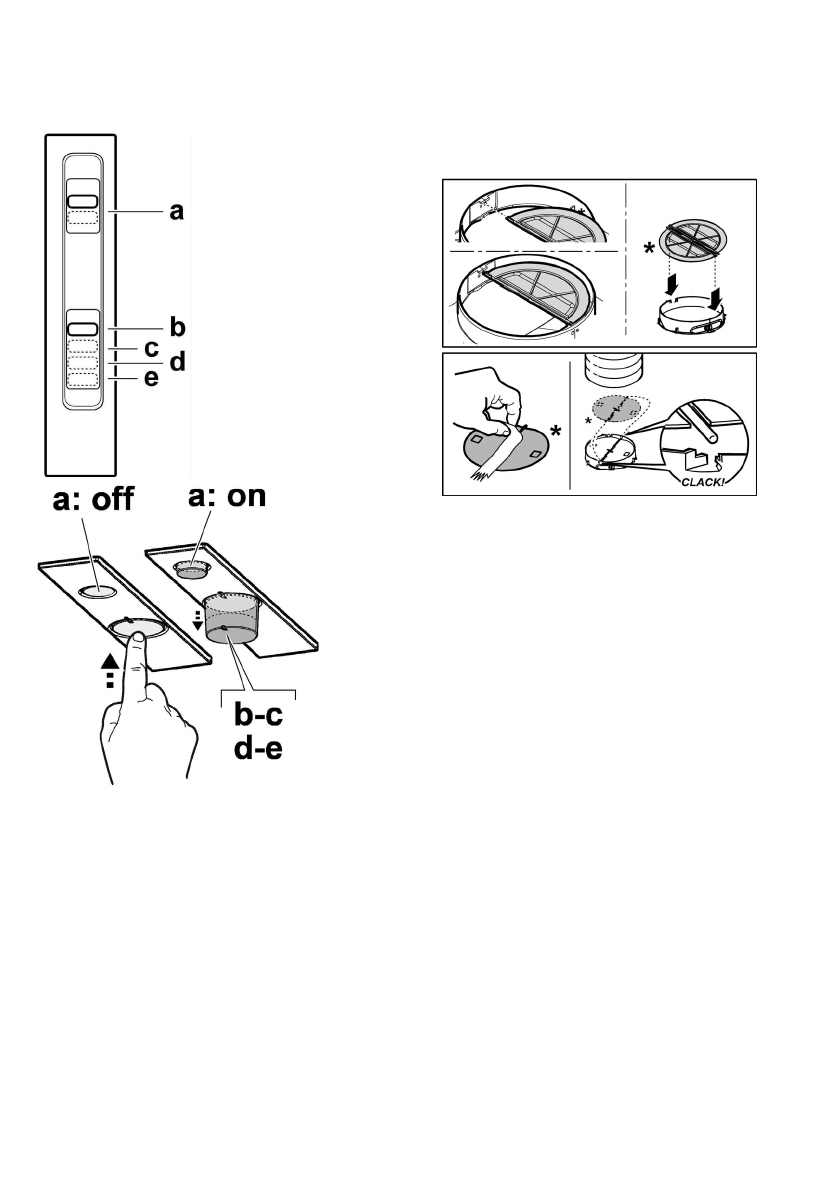 a
b
c
d
e

a: off
a: on

b-c
d-e

*
*
*
CLACK!