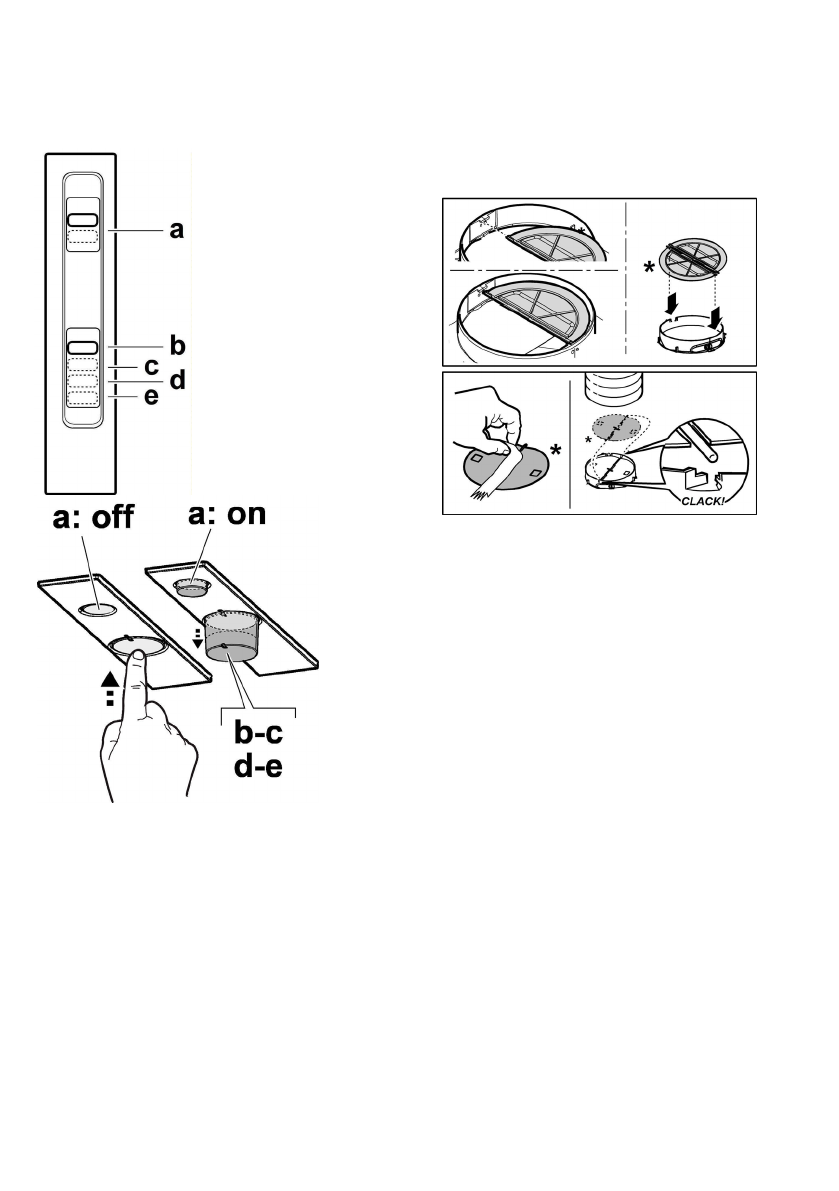 a
b
c
d
e

a: off
a: on

b-c
d-e

*
*
*
*
CLACK!