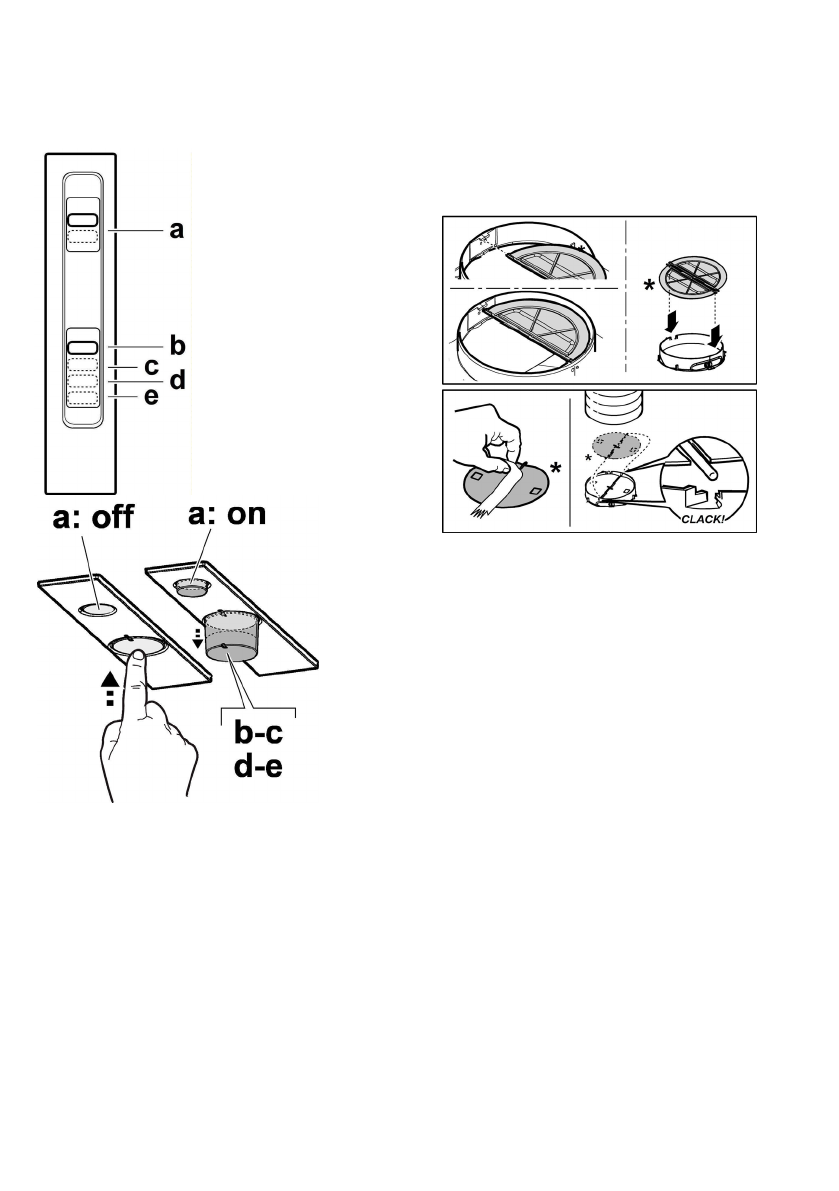 a
b
c
d
e
a: off
a: on
b-c
d-e
*
*
*
CLACK!