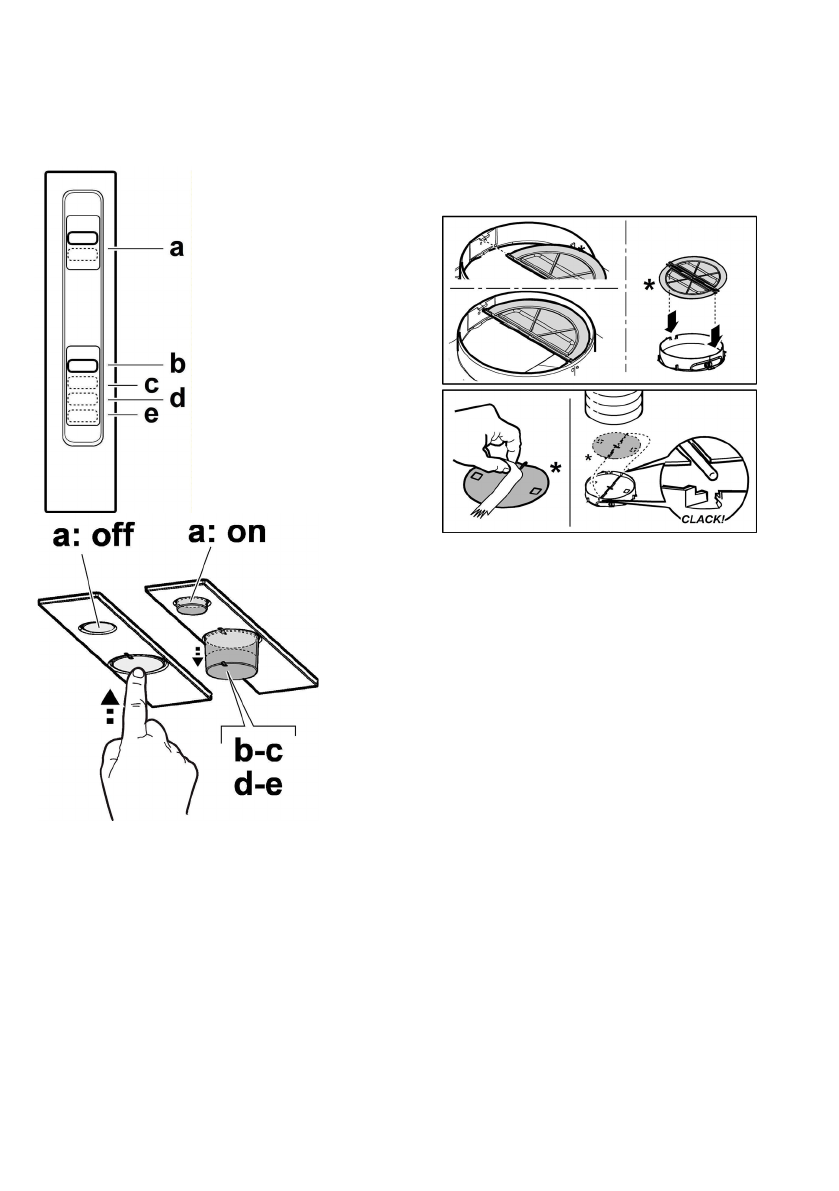 a
b
c
d
e

a: off
a: on

b-c
d-e

*
*
*
CLACK!