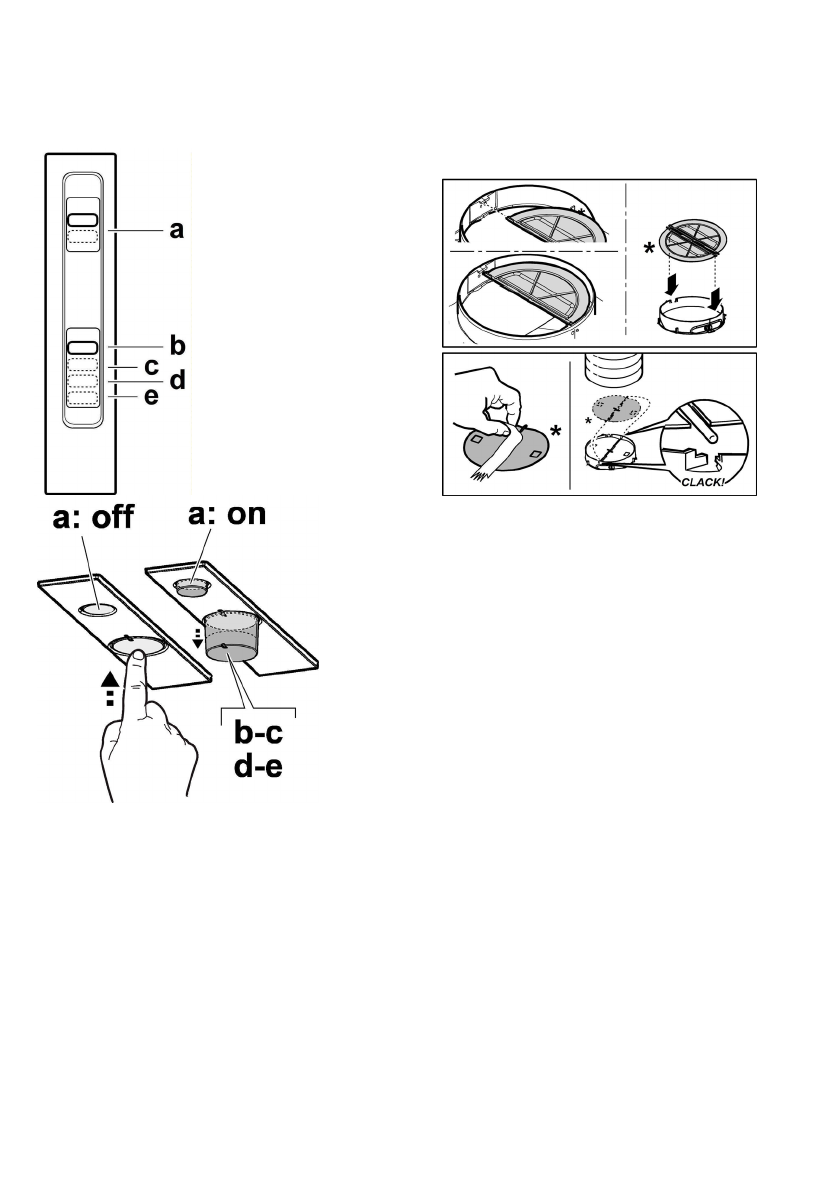 a
b
c
d
e
a: off
a: on
b-c
d-e
*
*
*
CLACK!