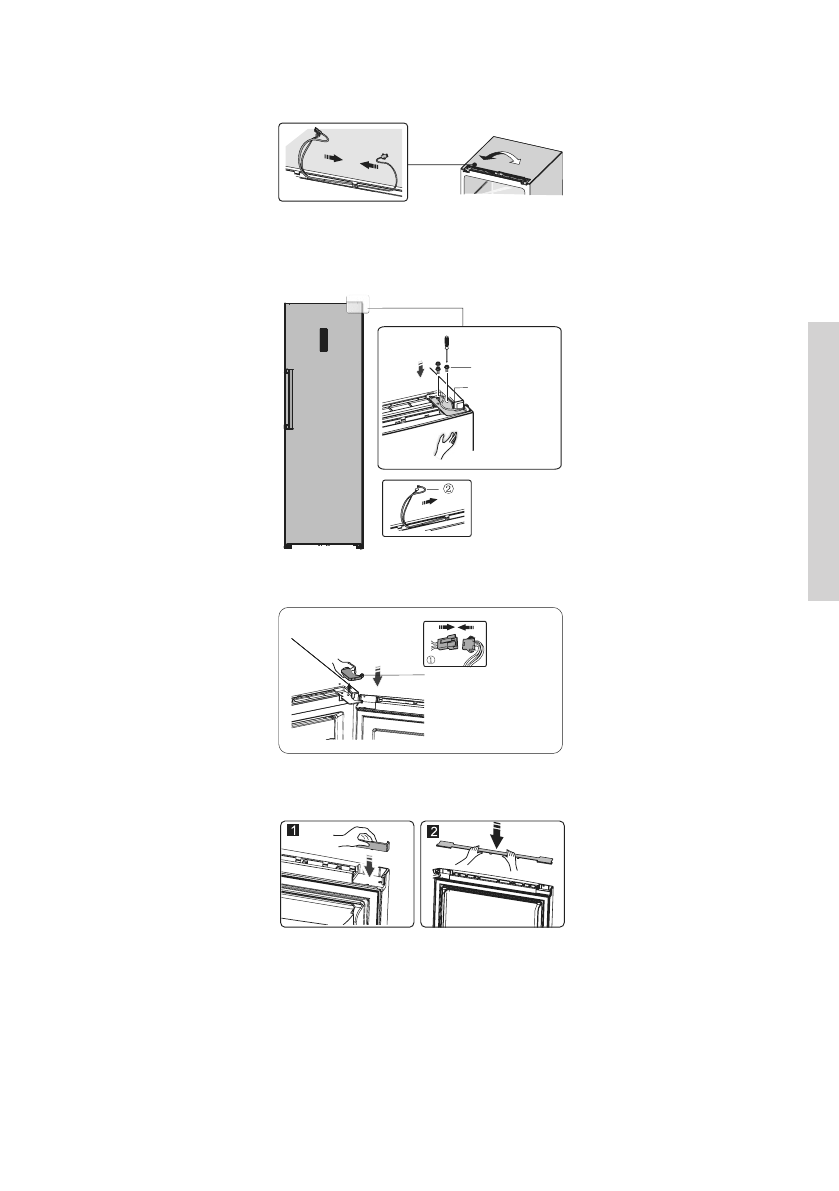 ②
①
1
2