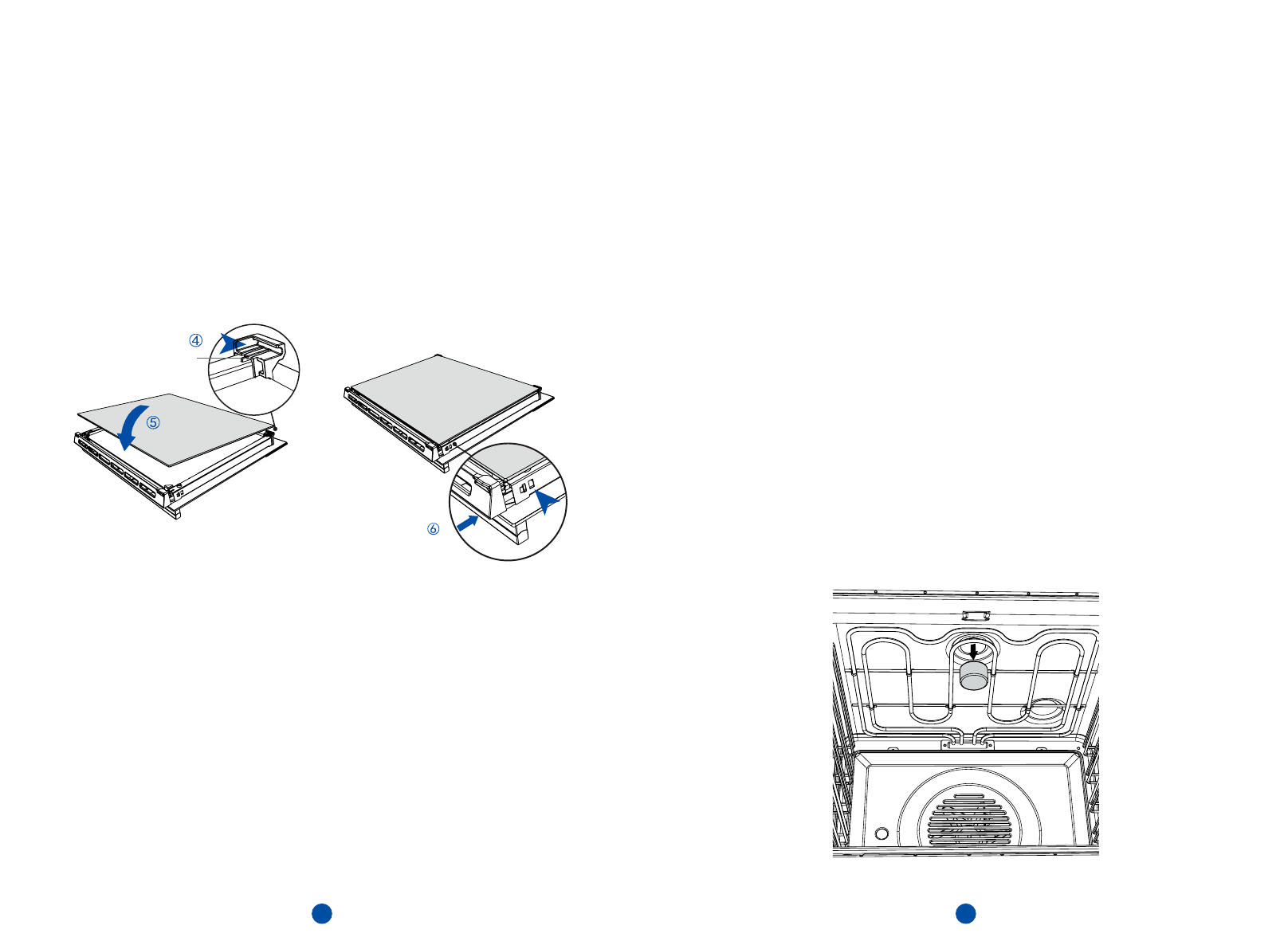 ④

⑤

⑥