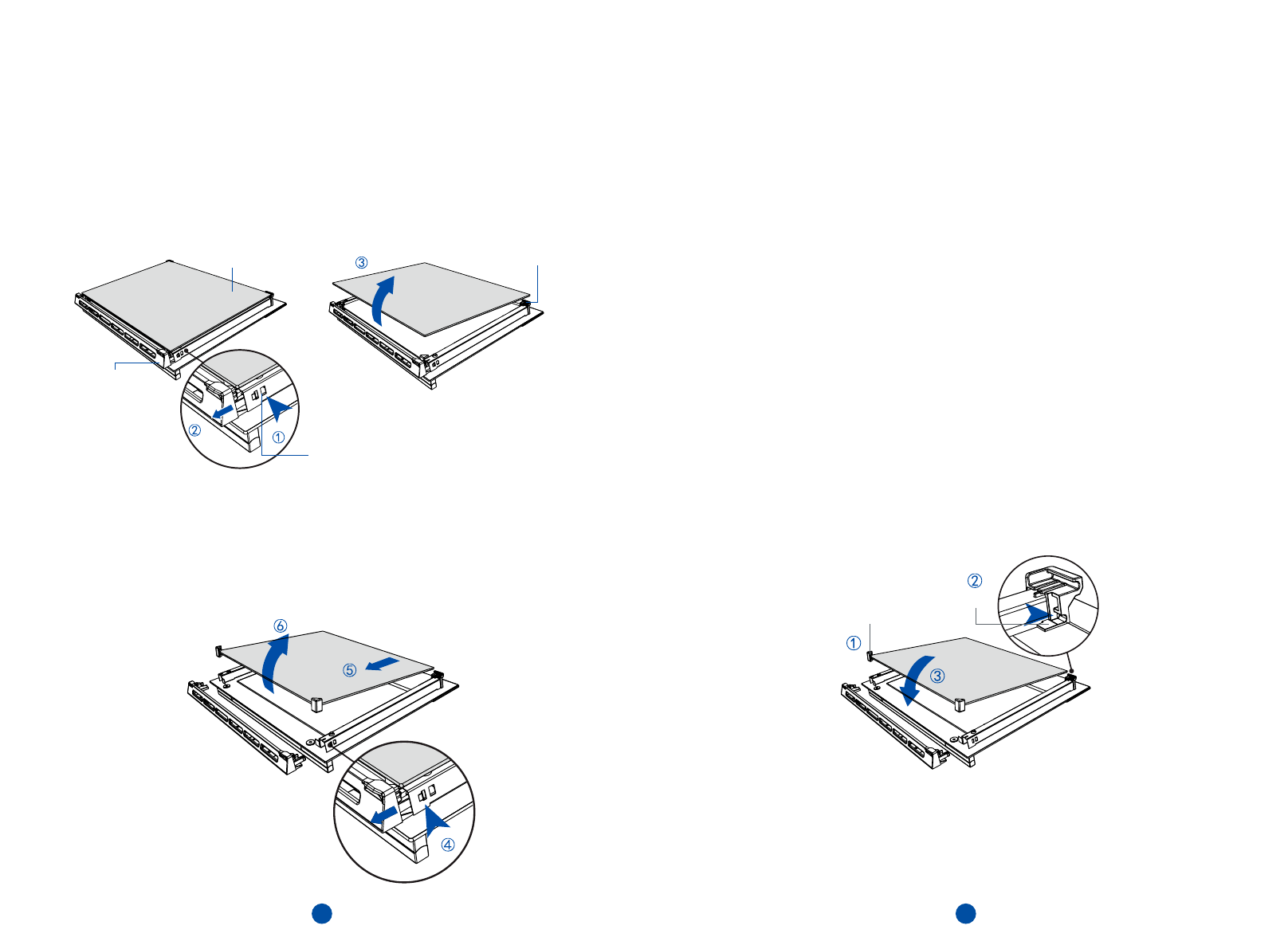 ③
②
①
⑥
⑤
④
②
①
③