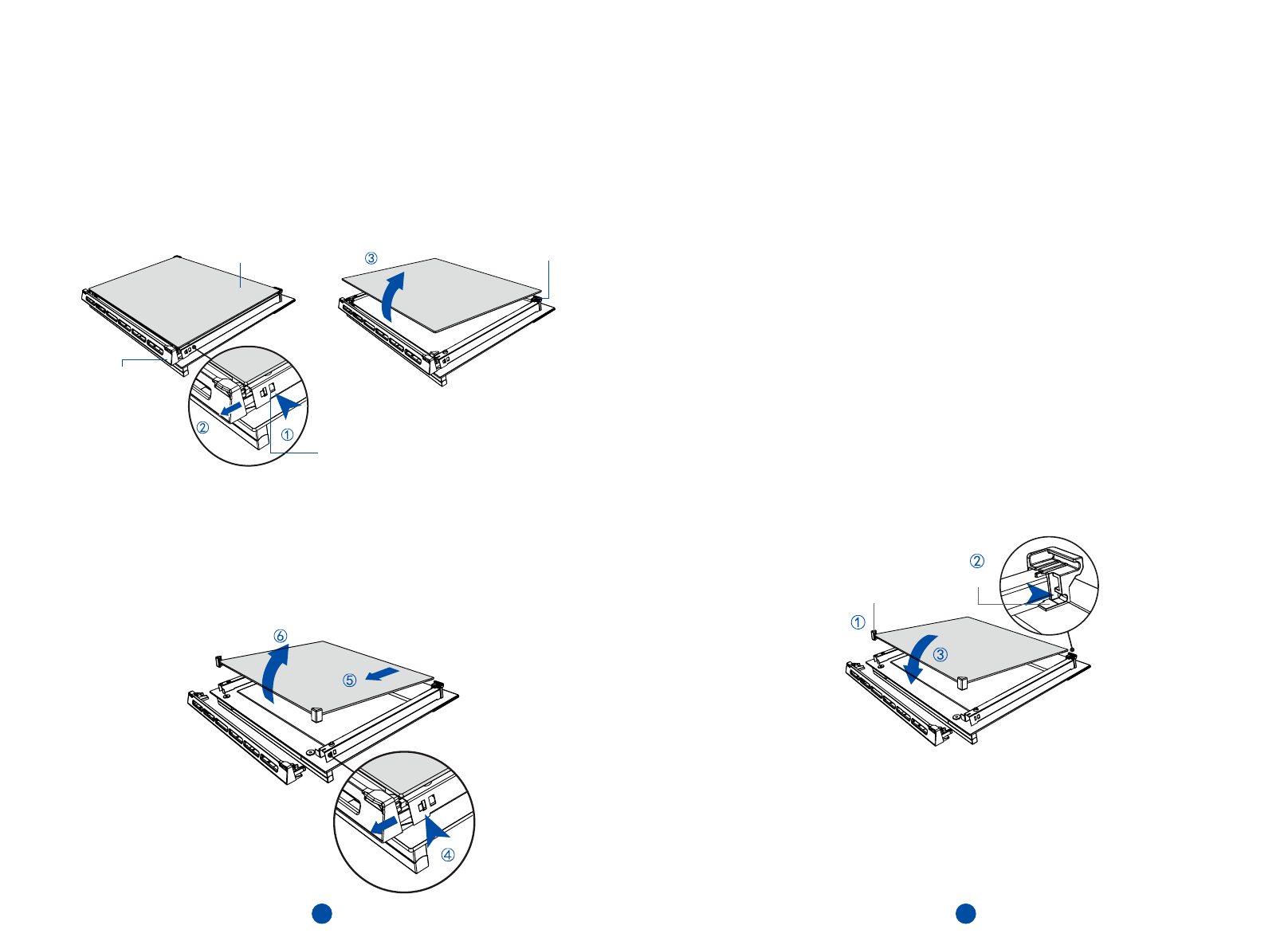 ③
②
①
⑥
⑤
④
②
①
③