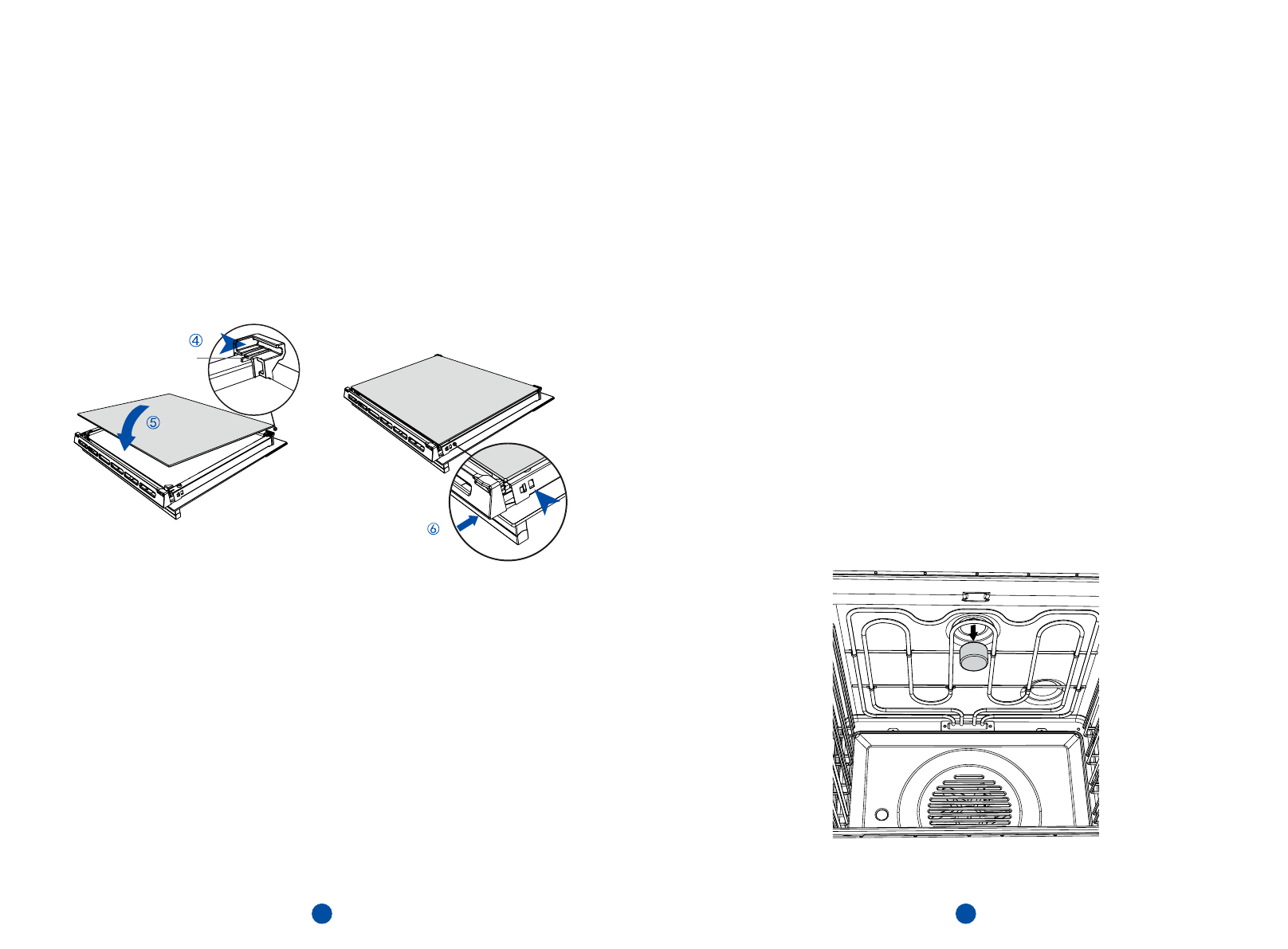 ④

⑤

⑥