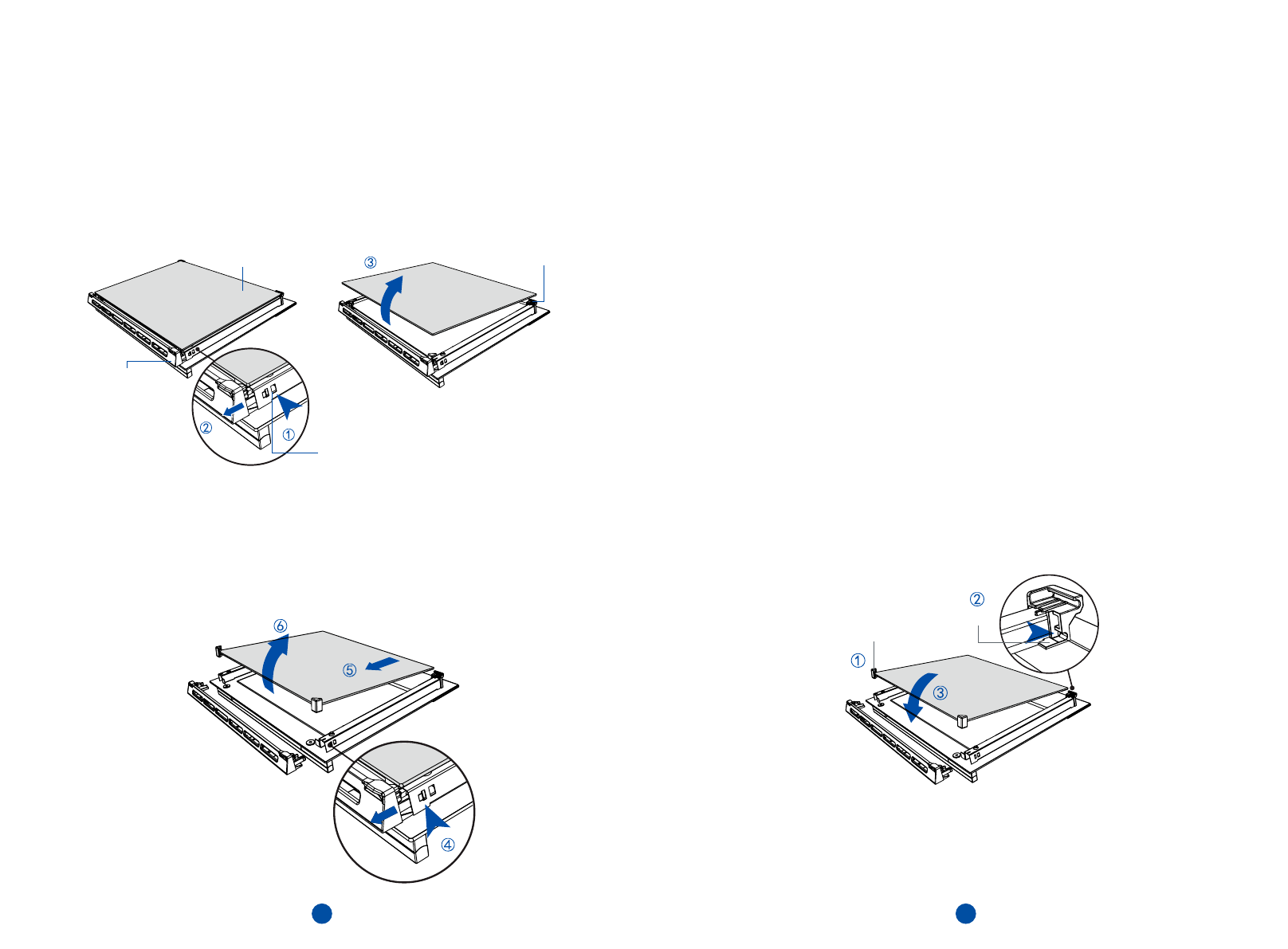 ③
②
①
⑥
⑤
④
②
①
③