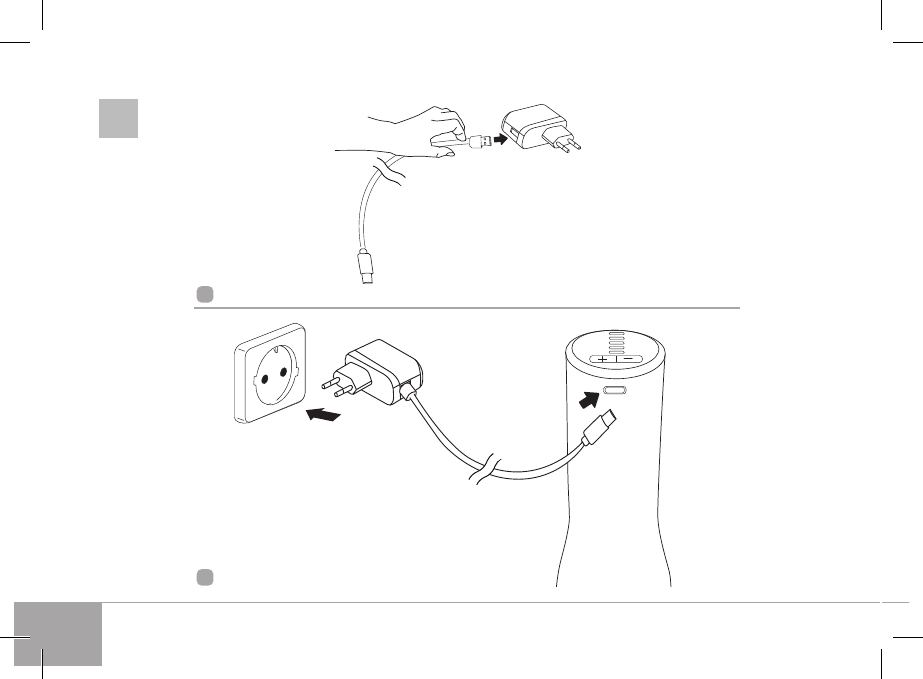 +
−