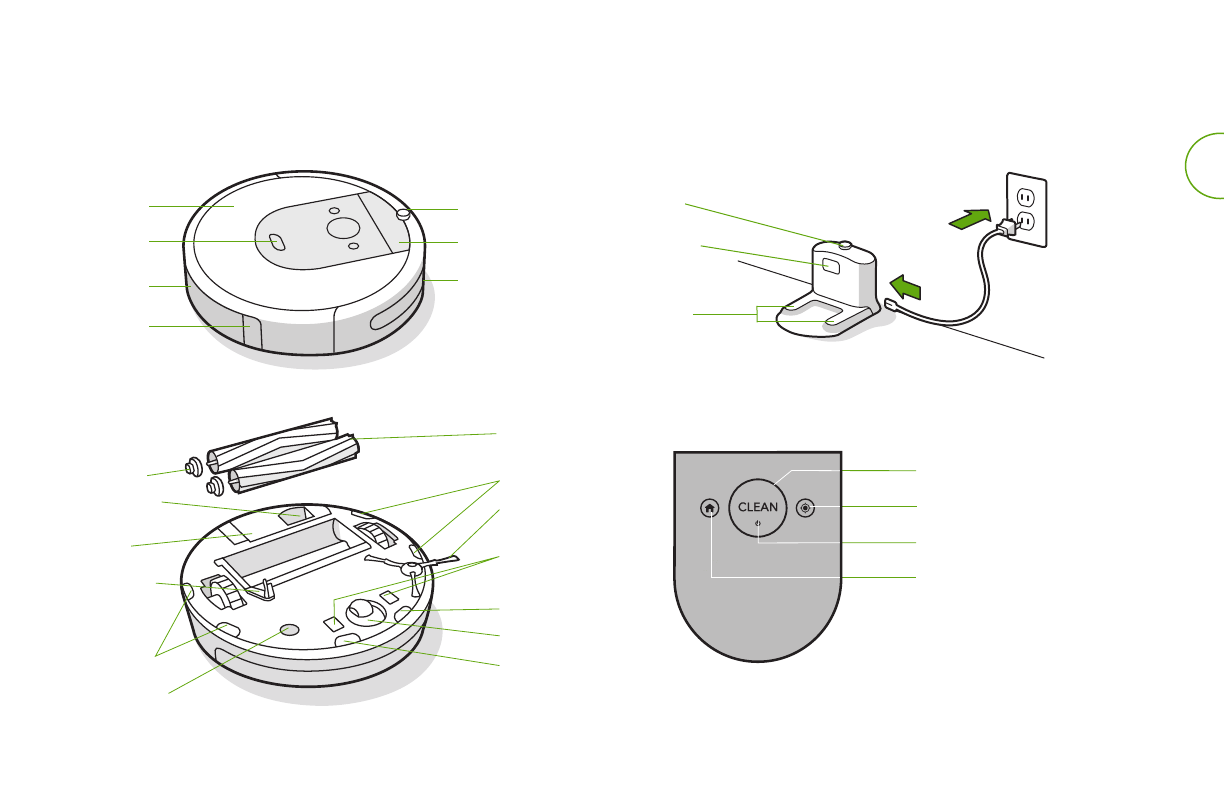 CLEAN