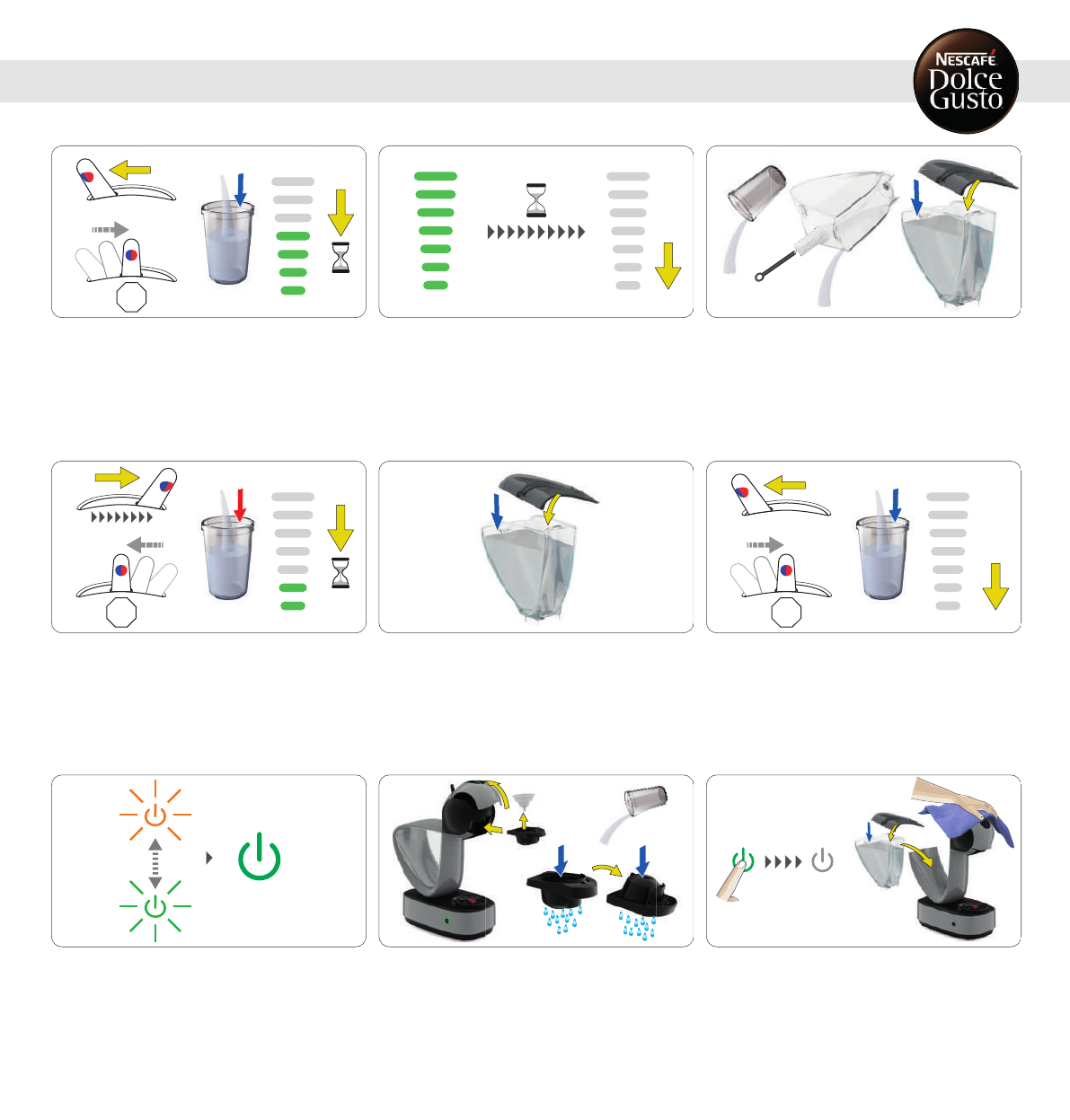 NESCAFÉ
Dolce
Gusto