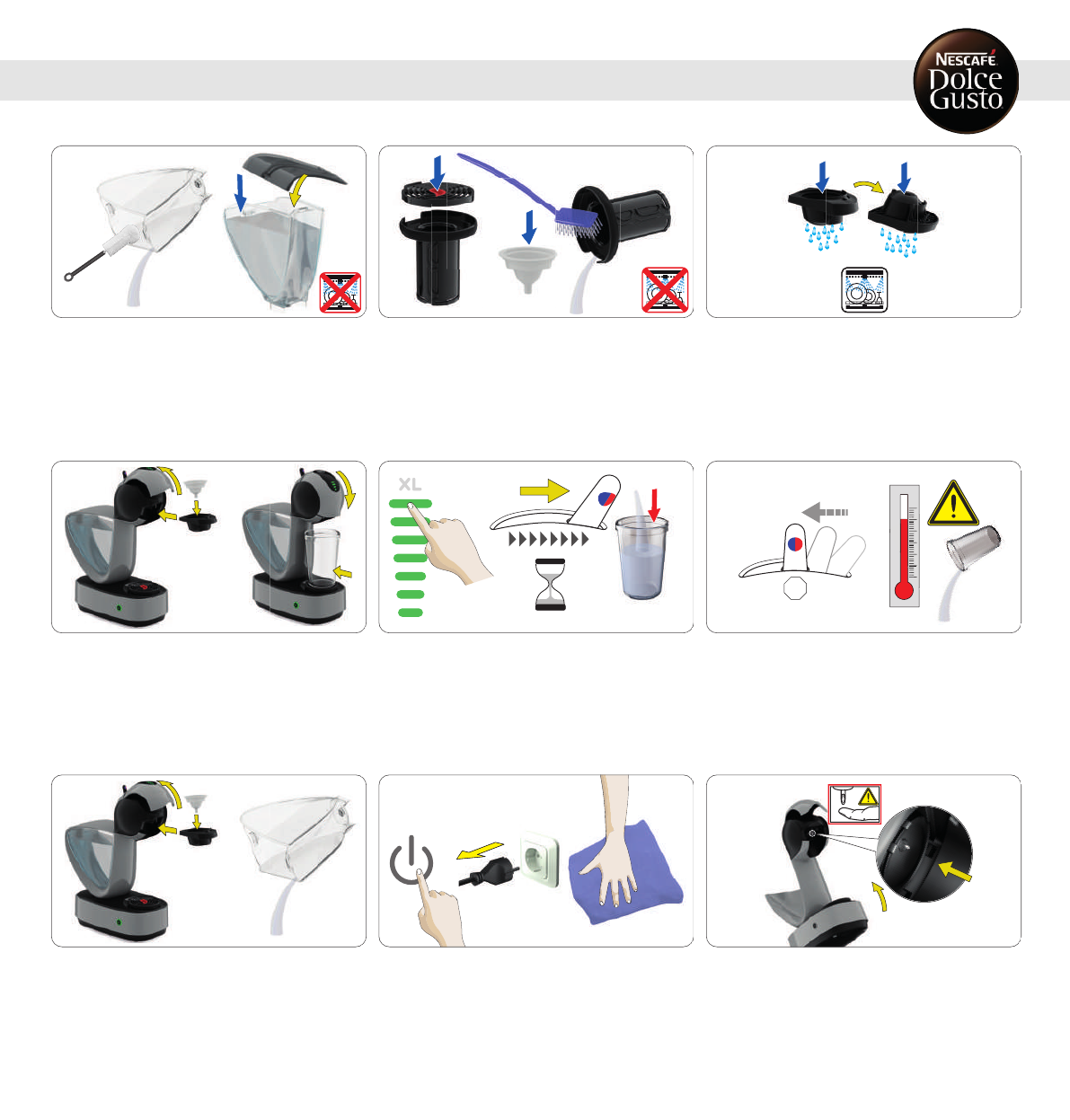 NESCAFÉ Dolce Gusto

XL